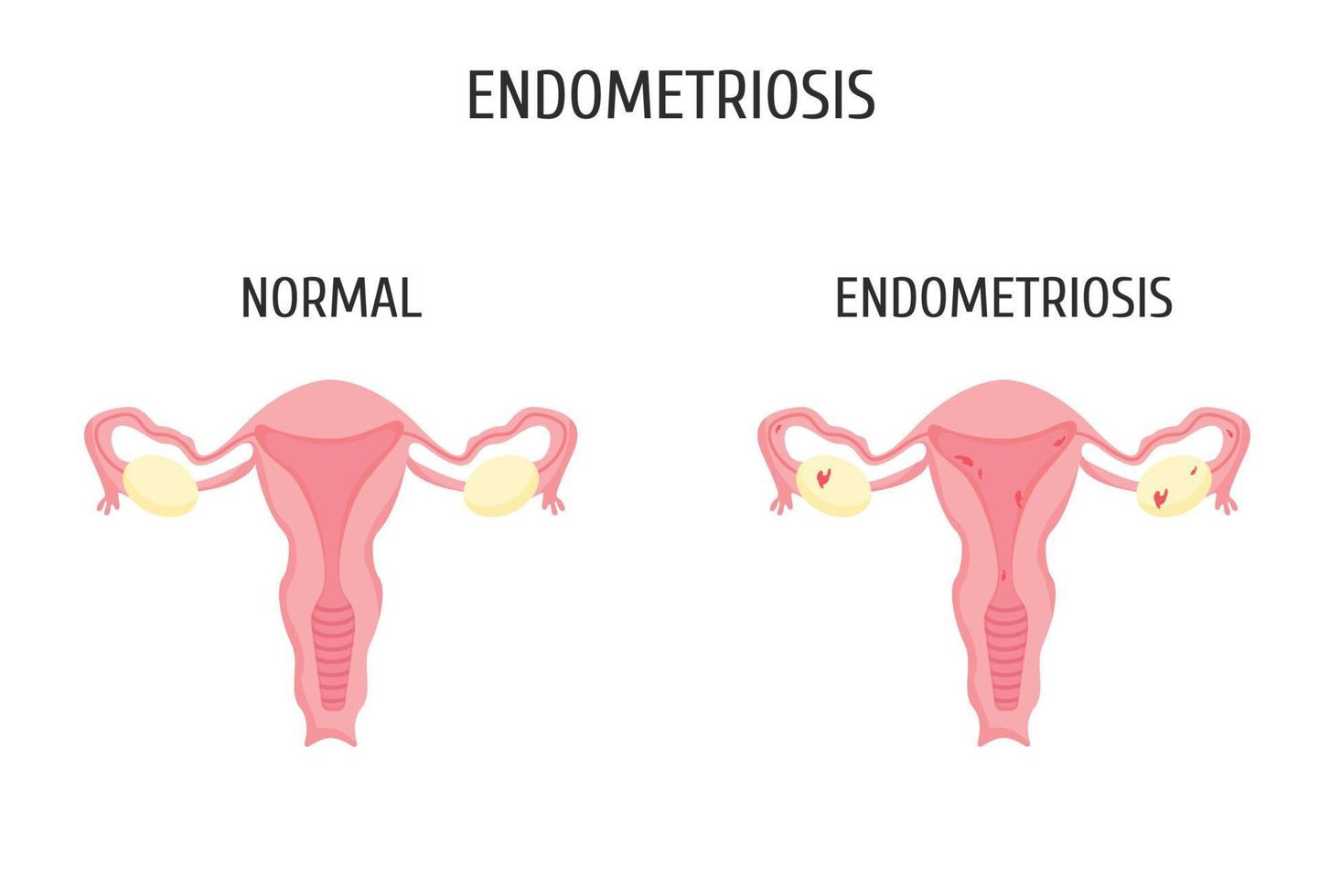 ENDOMETRIOSIS

NORMAL

ENDOMETRIOSIS