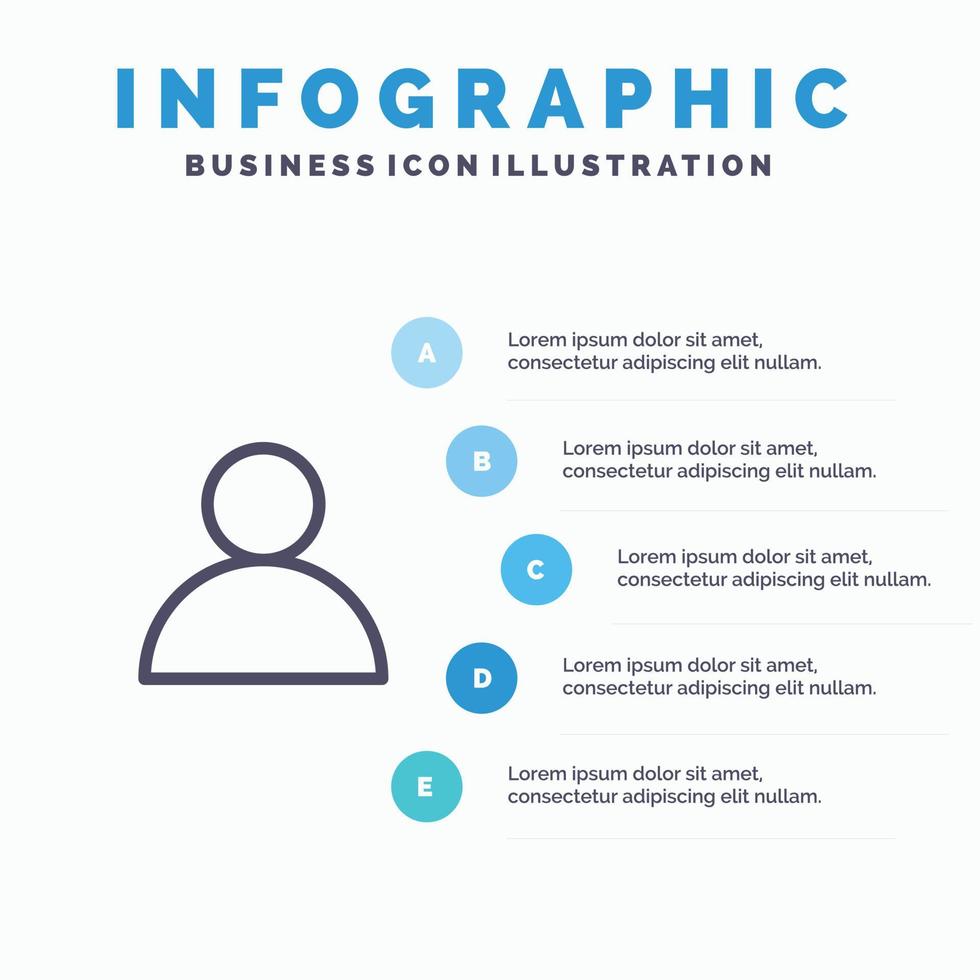 INFOGRAPHIC
BUSINESS ICON ILLUSTRATION

A
Lorem ipsum dolor sit amet, consectetur adipiscing elit nullam.

B
Lorem ipsum dolor sit amet, consectetur adipiscing elit nullam.

C
Lorem ipsum dolor sit amet, consectetur adipiscing elit nullam.

D
Lorem ipsum dolor sit amet, consectetur adipiscing elit nullam.

E
Lorem ipsum dolor sit amet, consectetur adipiscing elit nullam.