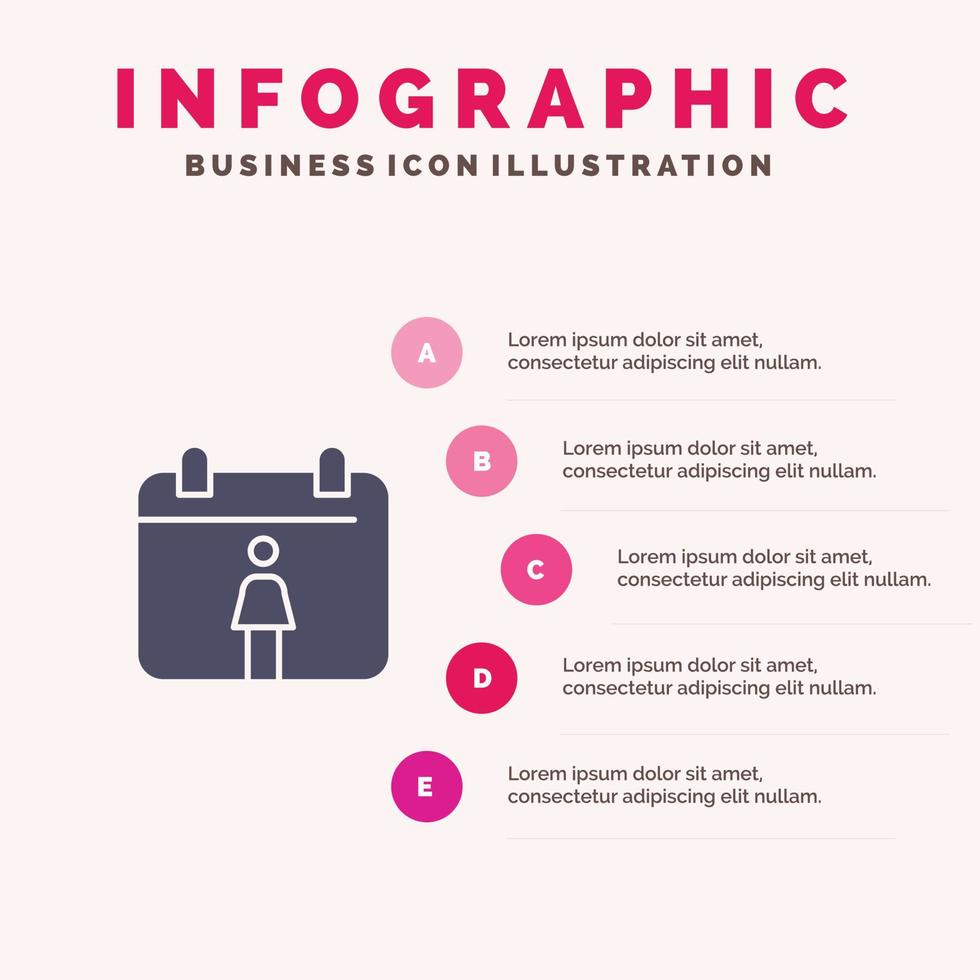 INFOGRAPHIC
BUSINESS ICON ILLUSTRATION

A
Lorem ipsum dolor sit amet, consectetur adipiscing elit nullam.

B
Lorem ipsum dolor sit amet, consectetur adipiscing elit nullam.

C
Lorem ipsum dolor sit amet, consectetur adipiscing elit nullam.

D
Lorem ipsum dolor sit amet, consectetur adipiscing elit nullam.

E
Lorem ipsum dolor sit amet, consectetur adipiscing elit nullam.