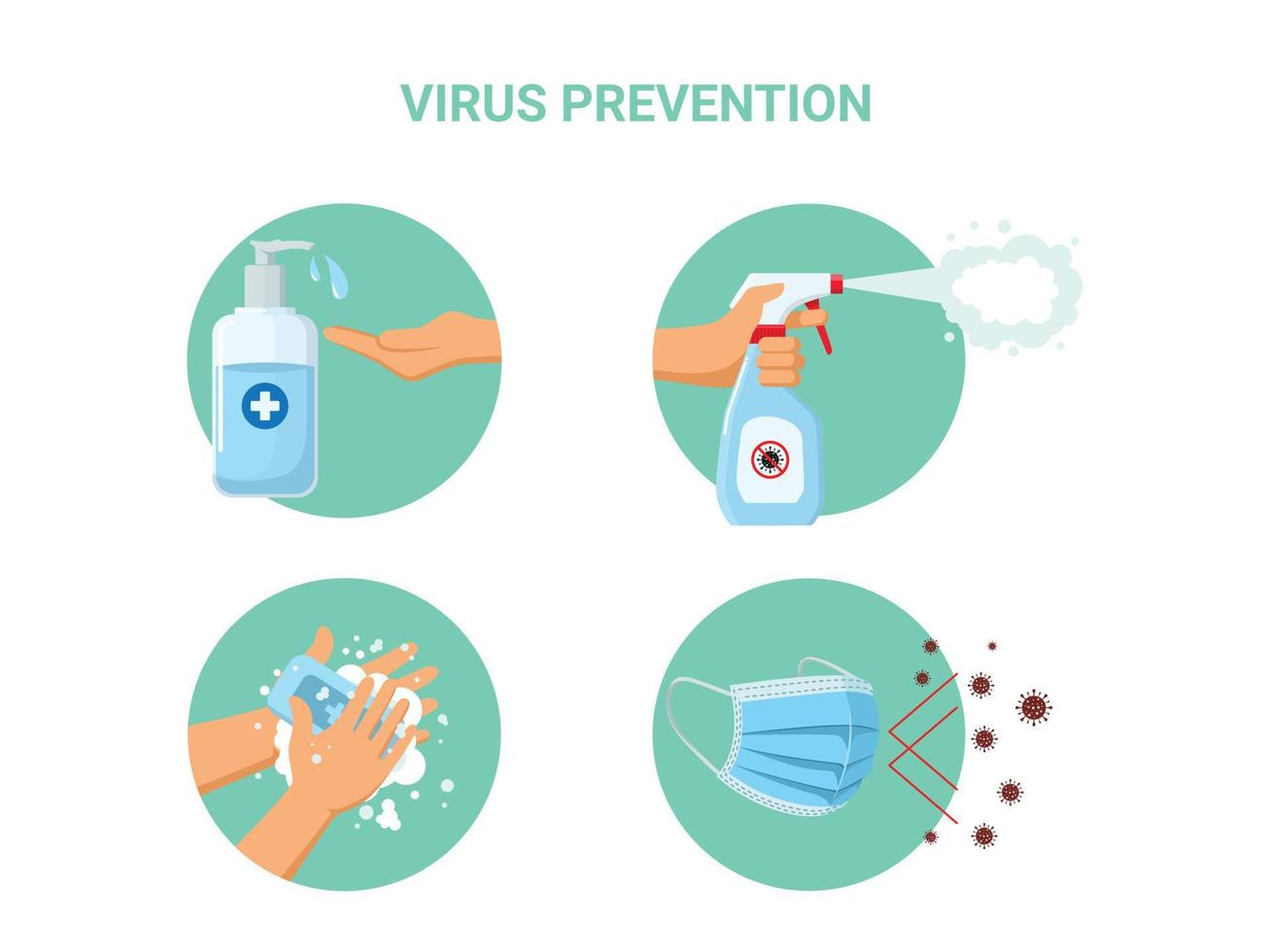 VIRUS PREVENTION