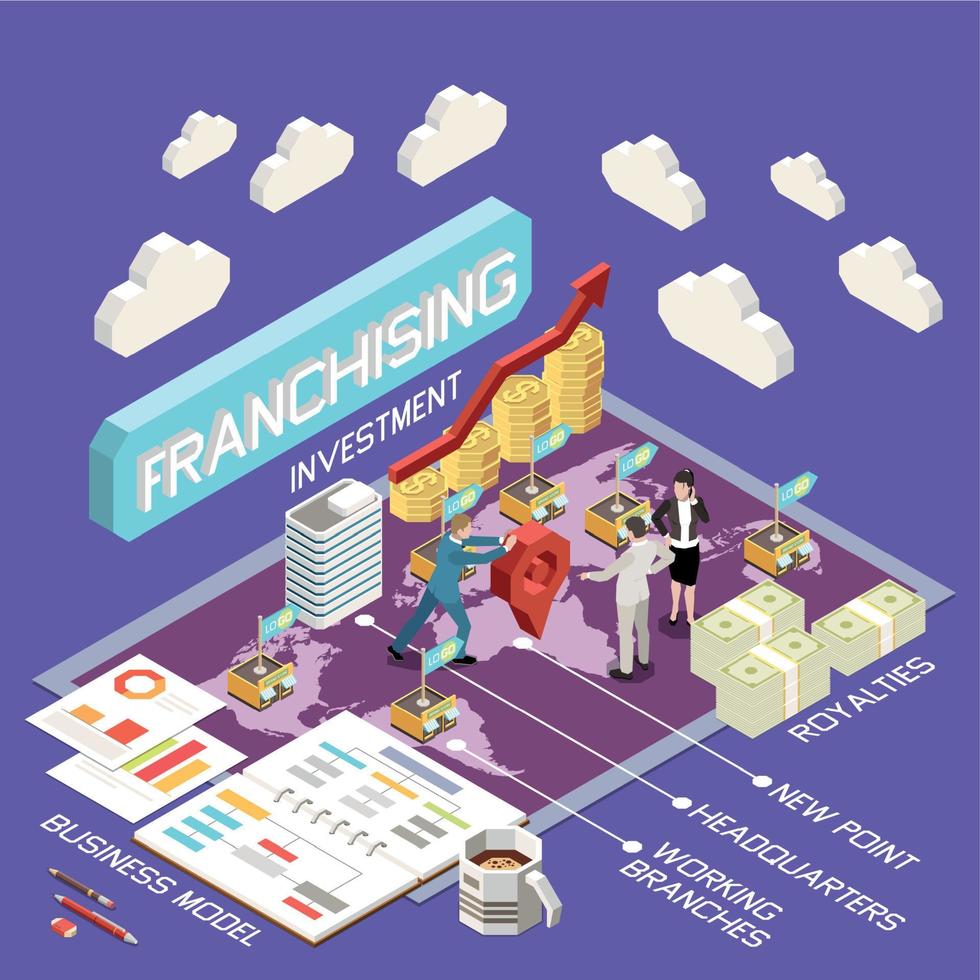 FRANCHISING

INVESTMENT

LOGO

LOGO

LOGO

LOGO

LOGO

LOGO

ROYALTIES

NEW POINT

HEADQUARTERS

WORKING BRANCHES

BUSINESS MODEL