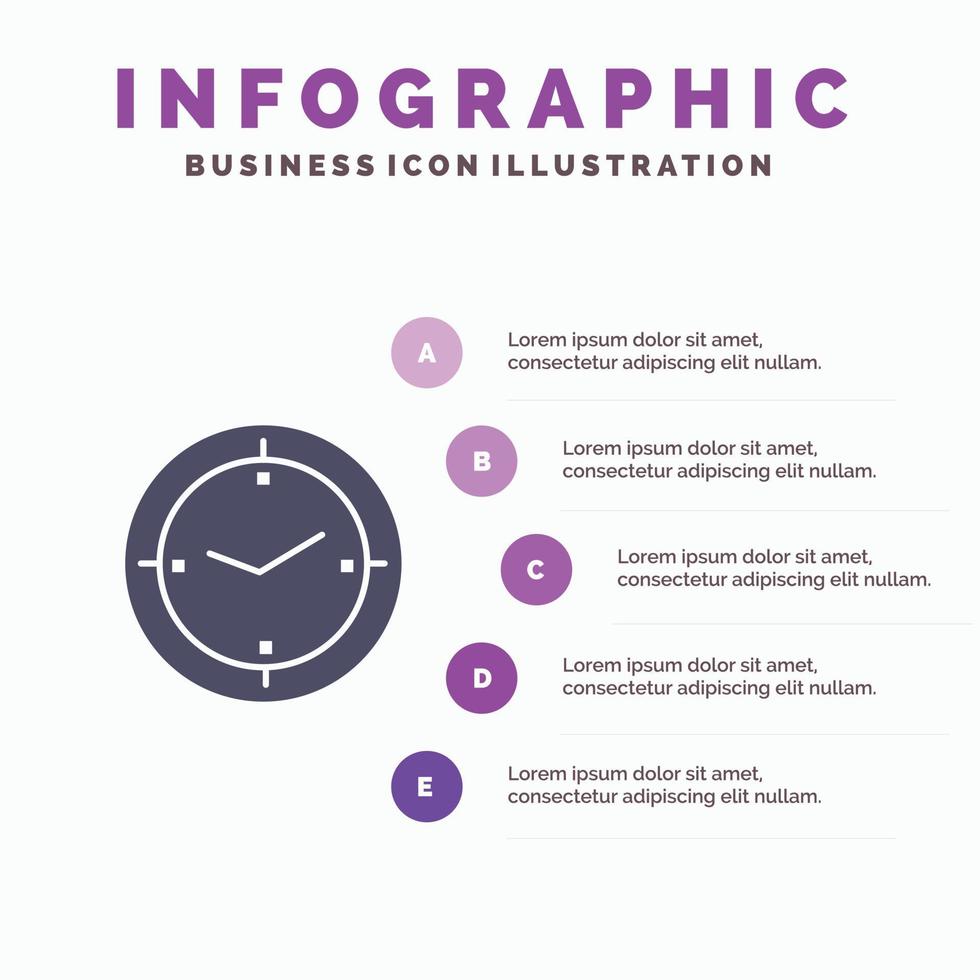 INFOGRAPHIC
BUSINESS ICON ILLUSTRATION

A
Lorem ipsum dolor sit amet, consectetur adipiscing elit nullam.

B
Lorem ipsum dolor sit amet, consectetur adipiscing elit nullam.

C
Lorem ipsum dolor sit amet, consectetur adipiscing elit nullam.

D
Lorem ipsum dolor sit amet, consectetur adipiscing elit nullam.

E
Lorem ipsum dolor sit amet, consectetur adipiscing elit nullam.