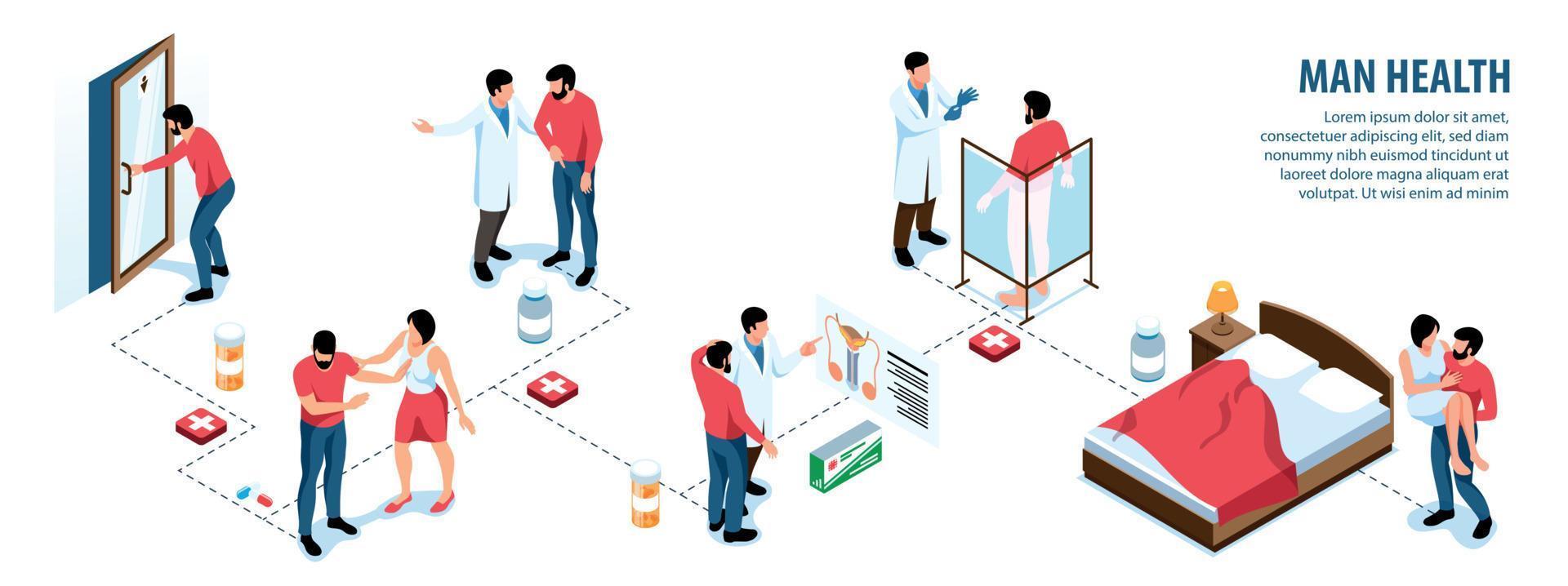 MAN HEALTH

Lorem ipsum dolor sit amet, consectetuer adipiscing elit, sed diam nonummy nibh euismod tincidunt ut laoreet dolore magna aliquam erat volutpat. Ut wisi enim ad minim