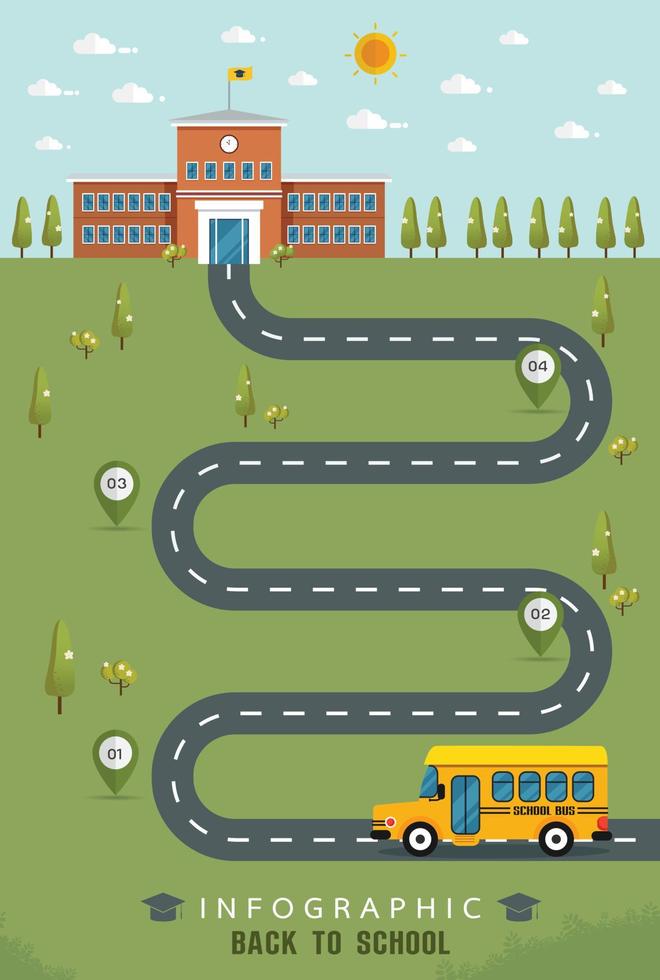 04

03

02

01

SCHOOL BUS

INFOGRAPHIC
BACK TO SCHOOL