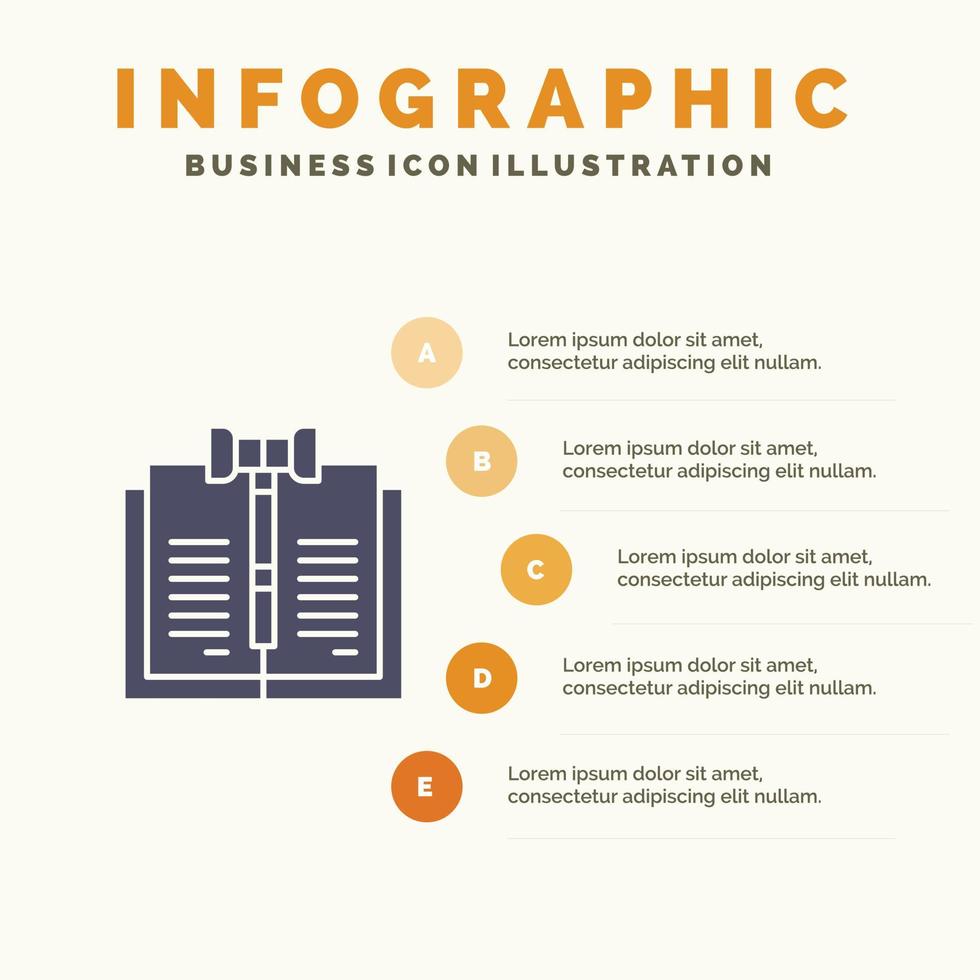 INFOGRAPHIC
BUSINESS ICON ILLUSTRATION

A
Lorem ipsum dolor sit amet, consectetur adipiscing elit nullam.

B
Lorem ipsum dolor sit amet, consectetur adipiscing elit nullam.

C
Lorem ipsum dolor sit amet, consectetur adipiscing elit nullam.

D
Lorem ipsum dolor sit amet, consectetur adipiscing elit nullam.

E
Lorem ipsum dolor sit amet, consectetur adipiscing elit nullam.