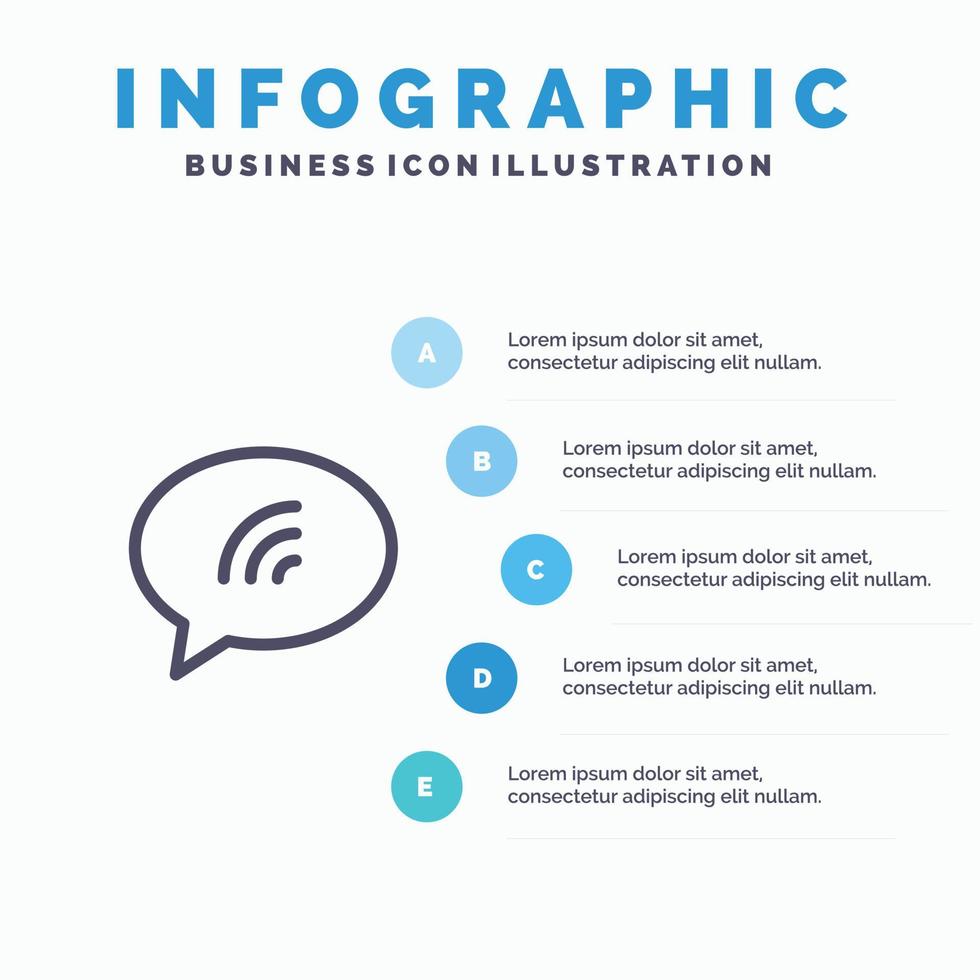 INFOGRAPHIC
BUSINESS ICON ILLUSTRATION

A
Lorem ipsum dolor sit amet, consectetur adipiscing elit nullam.

B
Lorem ipsum dolor sit amet, consectetur adipiscing elit nullam.

C
Lorem ipsum dolor sit amet, consectetur adipiscing elit nullam.

D
Lorem ipsum dolor sit amet, consectetur adipiscing elit nullam.

E
Lorem ipsum dolor sit amet, consectetur adipiscing elit nullam.