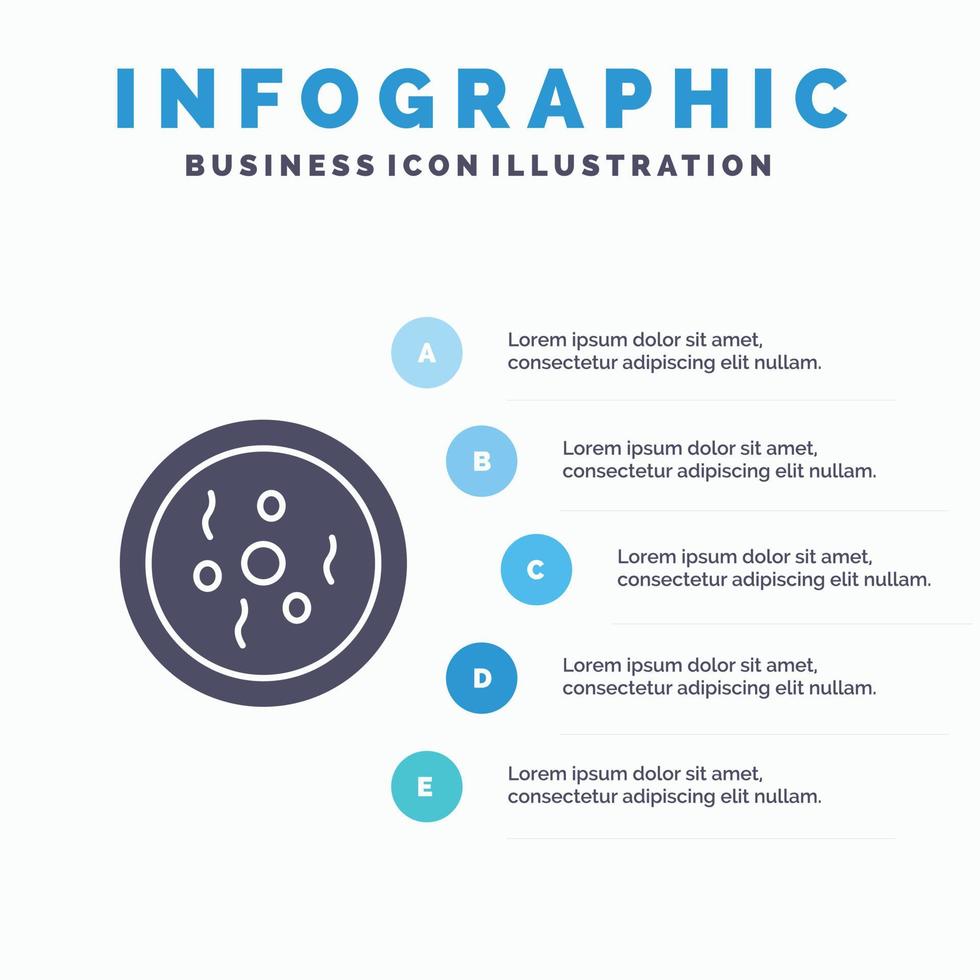 INFOGRAPHIC
BUSINESS ICON ILLUSTRATION

A
Lorem ipsum dolor sit amet, consectetur adipiscing elit nullam.

B
Lorem ipsum dolor sit amet, consectetur adipiscing elit nullam.

C
Lorem ipsum dolor sit amet, consectetur adipiscing elit nullam.

D
Lorem ipsum dolor sit amet, consectetur adipiscing elit nullam.

E
Lorem ipsum dolor sit amet, consectetur adipiscing elit nullam.