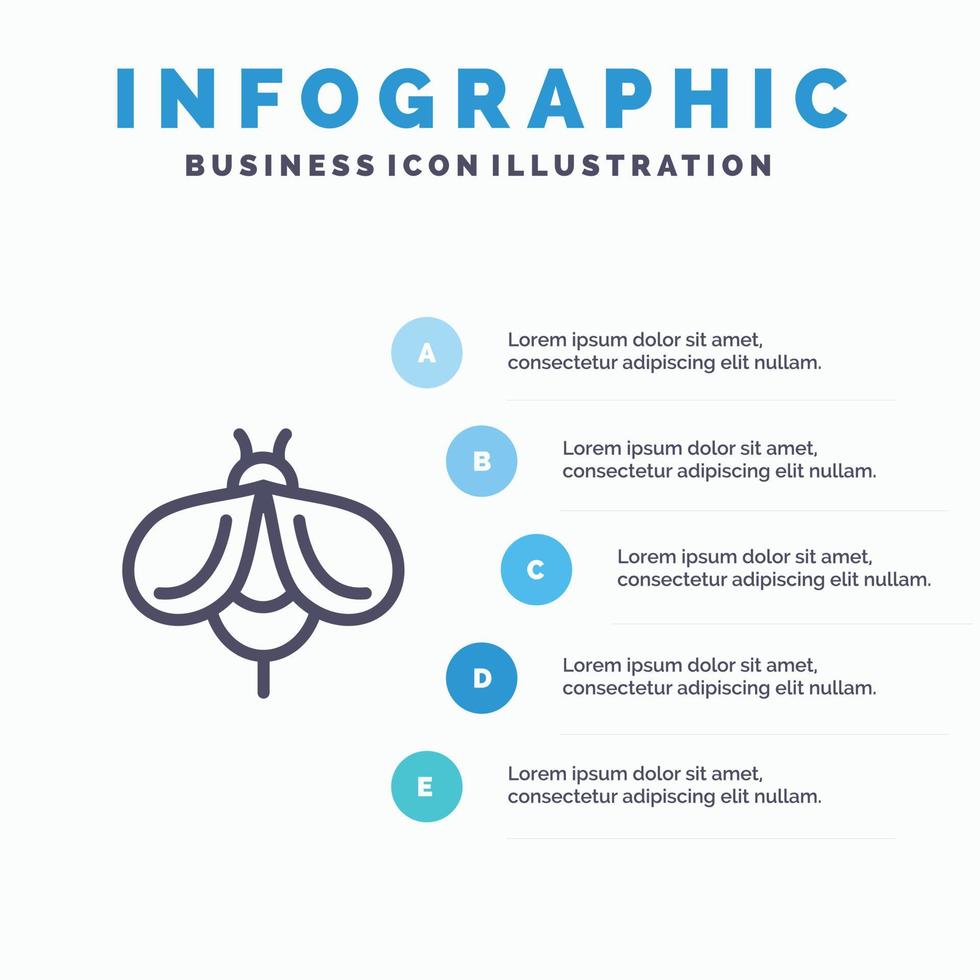 INFOGRAPHIC
BUSINESS ICON ILLUSTRATION

A
Lorem ipsum dolor sit amet, consectetur adipiscing elit nullam.

B
Lorem ipsum dolor sit amet, consectetur adipiscing elit nullam.

C
Lorem ipsum dolor sit amet, consectetur adipiscing elit nullam.

D
Lorem ipsum dolor sit amet, consectetur adipiscing elit nullam.

E
Lorem ipsum dolor sit amet, consectetur adipiscing elit nullam.