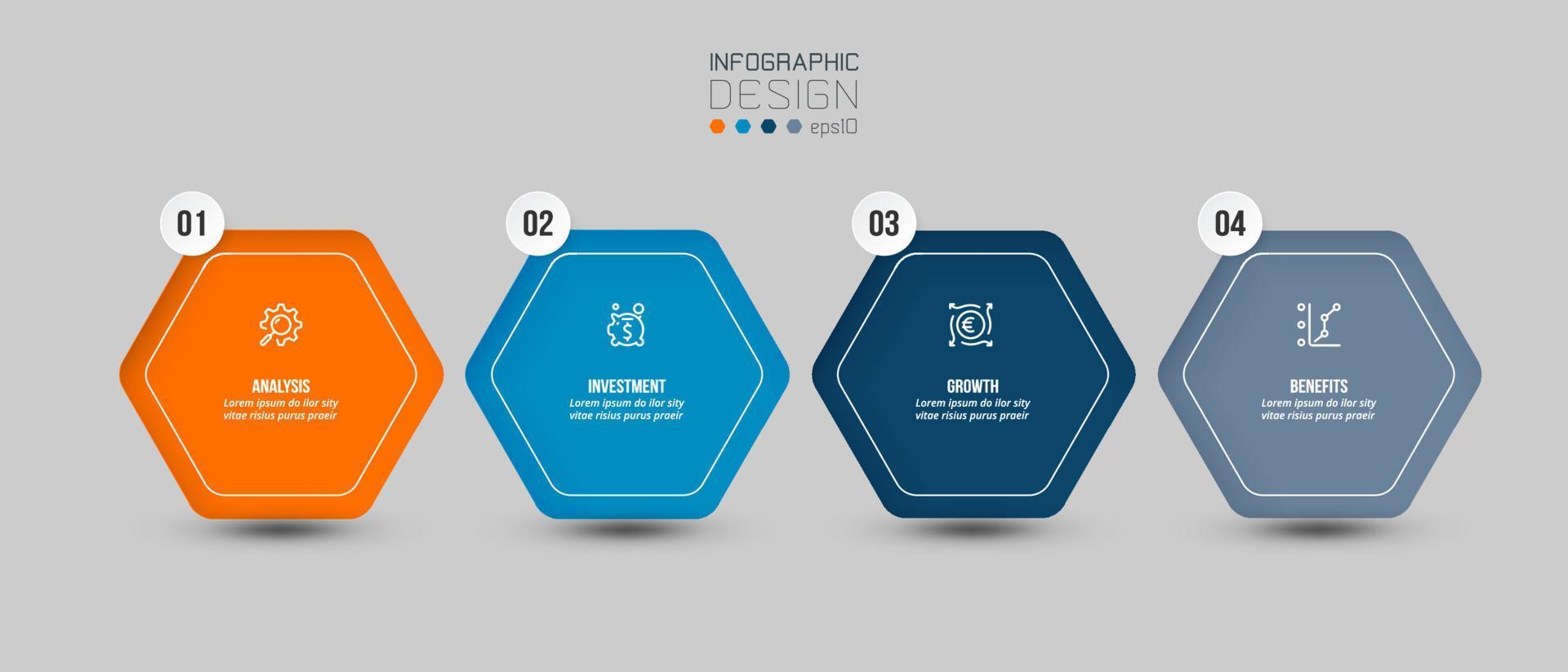 INFOGRAPHIC
DESIGN
eps10

01
ANALYSIS
Lorem ipsum do ilor sity vitae risius purus praeir

02
INVESTMENT
Lorem ipsum do ilor sity vitae risius purus praeir

03
GROWTH
Lorem ipsum do ilor sity vitae risius purus praeir

04
BENEFITS
Lorem ipsum do ilor sity vitae risius purus praeir