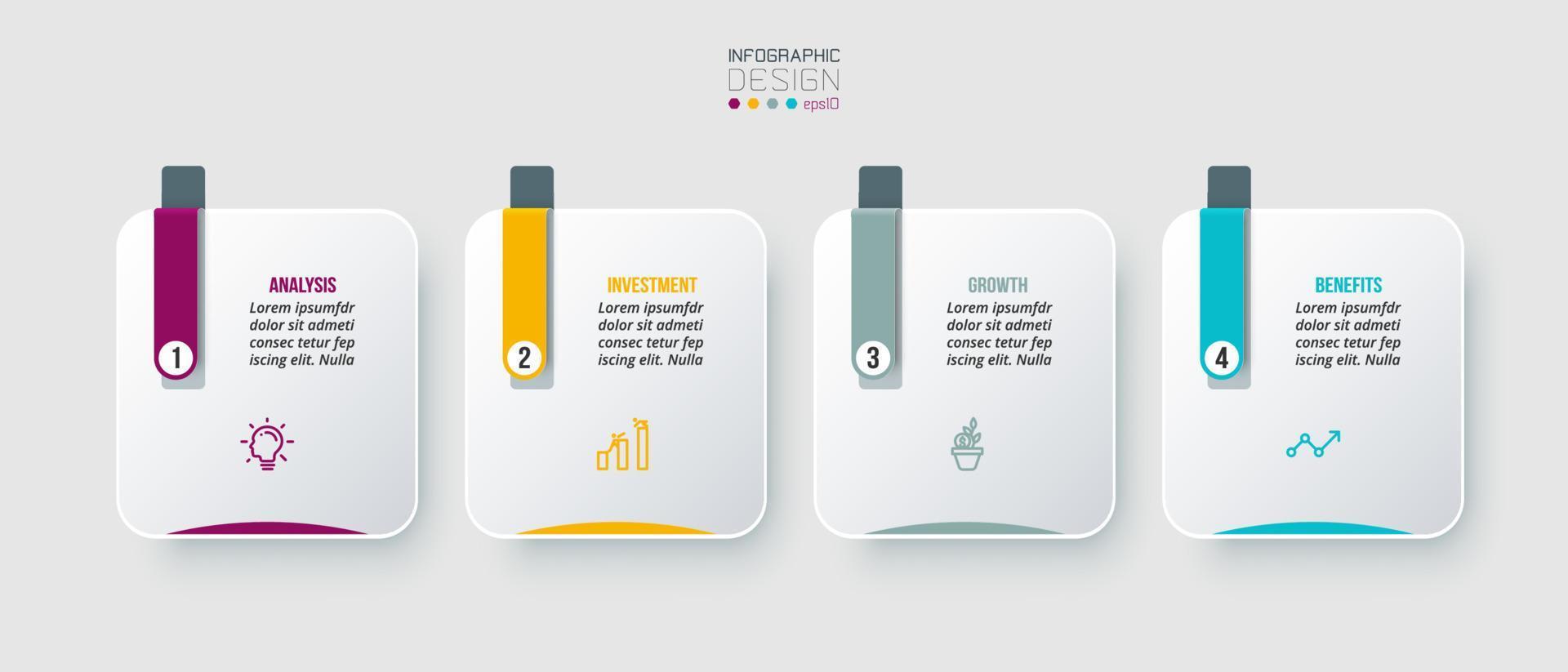 INFOGRAPHIC
DESIGN
eps10

1
ANALYSIS
Lorem ipsumfdr dolor sit admeti consec tetur fep iscing elit. Nulla

2
INVESTMENT
Lorem ipsumfdr dolor sit admeti consec tetur fep iscing elit. Nulla

3
GROWTH
Lorem ipsumfdr dolor sit admeti consec tetur fep iscing elit. Nulla

4
BENEFITS
Lorem ipsumfdr dolor sit admeti consec tetur fep iscing elit. Nulla