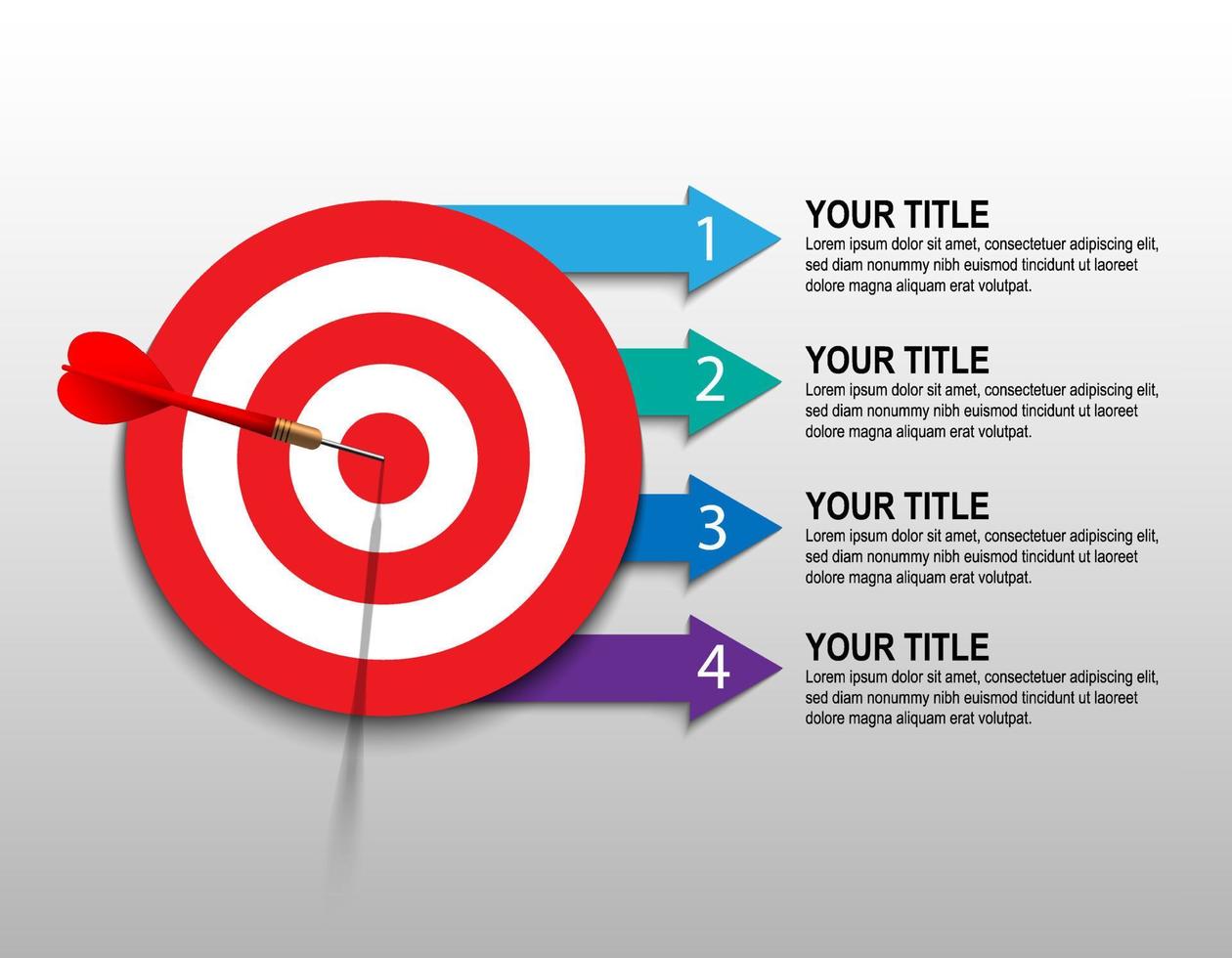 1

YOUR TITLE
Lorem ipsum dolor sit amet, consectetuer adipiscing elit, sed diam nonummy nibh euismod tincidunt ut laoreet dolore magna aliquam erat volutpat.

2

YOUR TITLE
Lorem ipsum dolor sit amet, consectetuer adipiscing elit, sed diam nonummy nibh euismod tincidunt ut laoreet dolore magna aliquam erat volutpat.

3

YOUR TITLE
Lorem ipsum dolor sit amet, consectetuer adipiscing elit, sed diam nonummy nibh euismod tincidunt ut laoreet dolore magna aliquam erat volutpat.

4

YOUR TITLE
Lorem ipsum dolor sit amet, consectetuer adipiscing elit, sed diam nonummy nibh euismod tincidunt ut laoreet dolore magna aliquam erat volutpat.