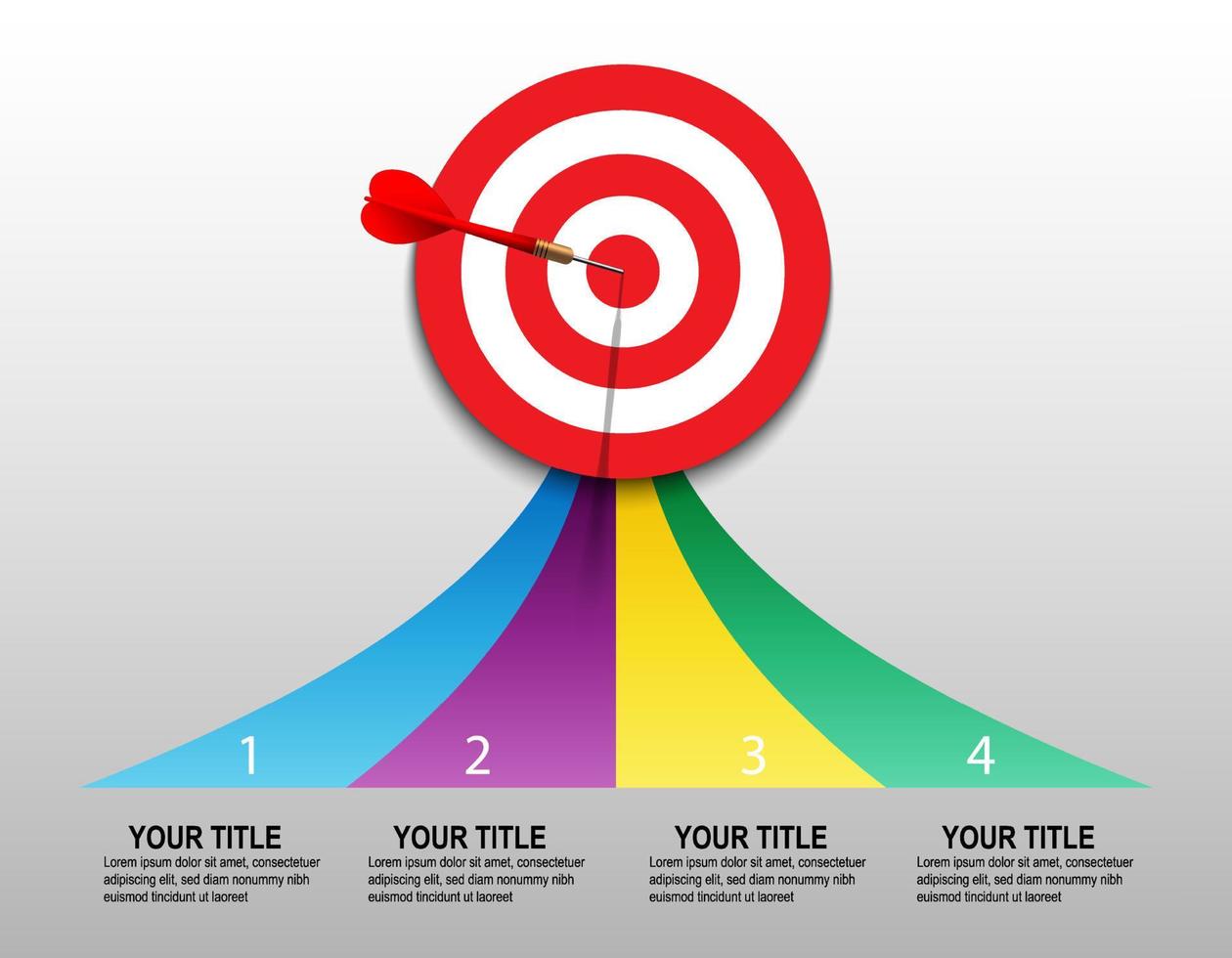 1

2

3

4

YOUR TITLE
Lorem ipsum dolor sit amet, consectetuer adipiscing elit, sed diam nonummy nibh euismod tincidunt ut laoreet

YOUR TITLE
Lorem ipsum dolor sit amet, consectetuer adipiscing elit, sed diam nonummy nibh euismod tincidunt ut laoreet

YOUR TITLE
Lorem ipsum dolor sit amet, consectetuer adipiscing elit, sed diam nonummy nibh euismod tincidunt ut laoreet

YOUR TITLE
Lorem ipsum dolor sit amet, consectetuer adipiscing elit, sed diam nonummy nibh euismod tincidunt ut laoreet