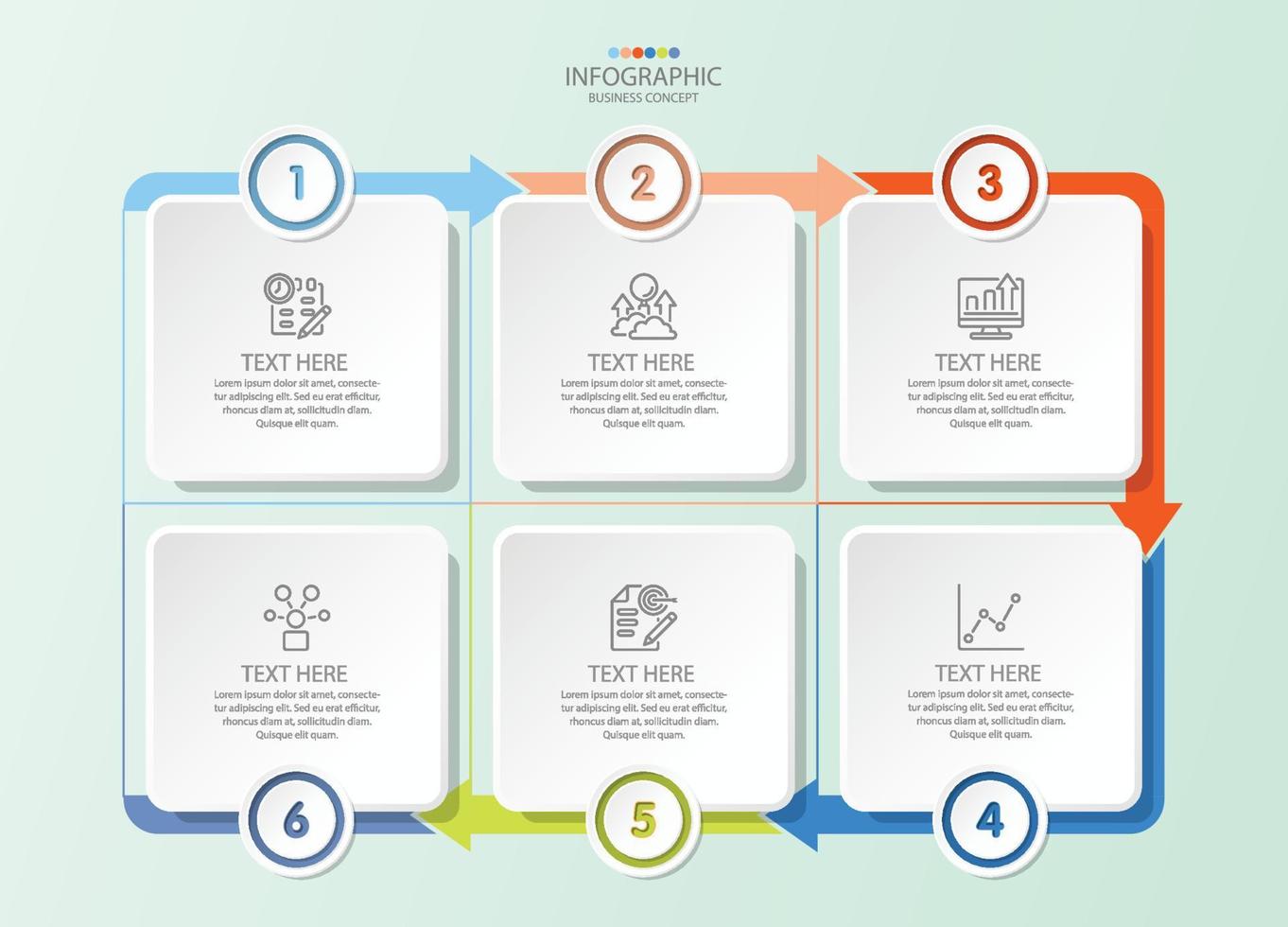 INFOGRAPHIC
BUSINESS CONCEPT

1

TEXT HERE
Lorem ipsum dolor sit amet, consectetur adipiscing elit. Sed eu erat efficitur, rhoncus diam at, sollicitudin diam. Quisque elit quam.

2

TEXT HERE
Lorem ipsum dolor sit amet, consectetur adipiscing elit. Sed eu erat efficitur, rhoncus diam at, sollicitudin diam. Quisque elit quam.

3

TEXT HERE
Lorem ipsum dolor sit amet, consectetur adipiscing elit. Sed eu erat efficitur, rhoncus diam at, sollicitudin diam. Quisque elit quam.

TEXT HERE
Lorem ipsum dolor sit amet, consectetur adipiscing elit. Sed eu erat efficitur, rhoncus diam at, sollicitudin diam. Quisque elit quam.

6

TEXT HERE
Lorem ipsum dolor sit amet, consectetur adipiscing elit. Sed eu erat efficitur, rhoncus diam at, sollicitudin diam. Quisque elit quam.

5

TEXT HERE
Lorem ipsum dolor sit amet, consectetur adipiscing elit. Sed eu erat efficitur, rhoncus diam at, sollicitudin diam. Quisque elit quam.

4