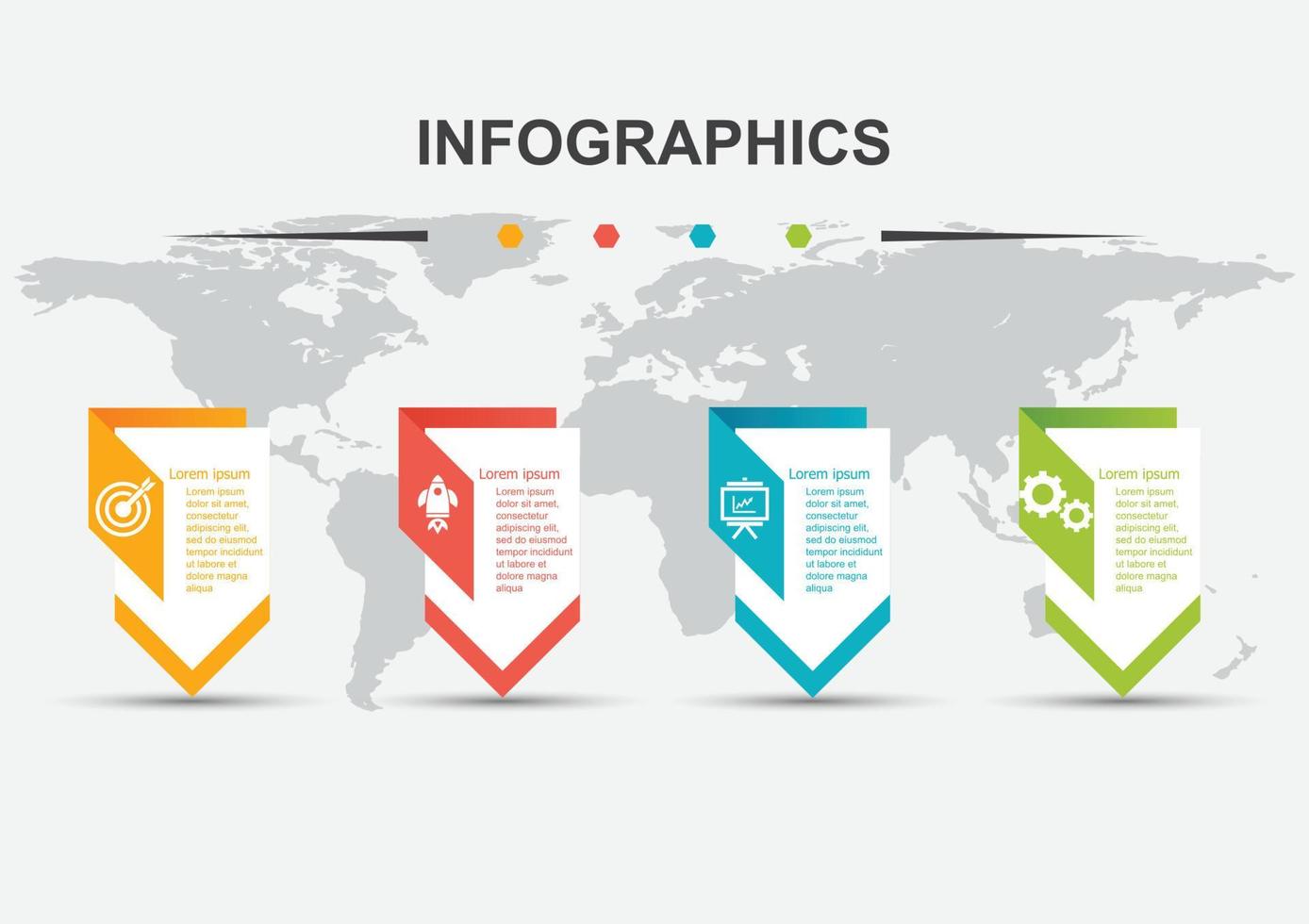 INFOGRAPHICS

Lorem ipsum
Lorem ipsum dolor sit amet, consectetur adipiscing elit, sed do eiusmod tempor incididunt ut labore et dolore magna aliqua

Lorem ipsum
Lorem ipsum dolor sit amet, consectetur adipiscing elit, sed do eiusmod tempor incididunt ut labore et dolore magna aliqua

Lorem ipsum
Lorem ipsum dolor sit amet, consectetur adipiscing elit, sed do eiusmod tempor incididunt ut labore et dolore magna aliqua

Lorem ipsum
Lorem ipsum dolor sit amet, consectetur adipiscing elit, sed do eiusmod tempor incididunt ut labore et dolore magna aliqua