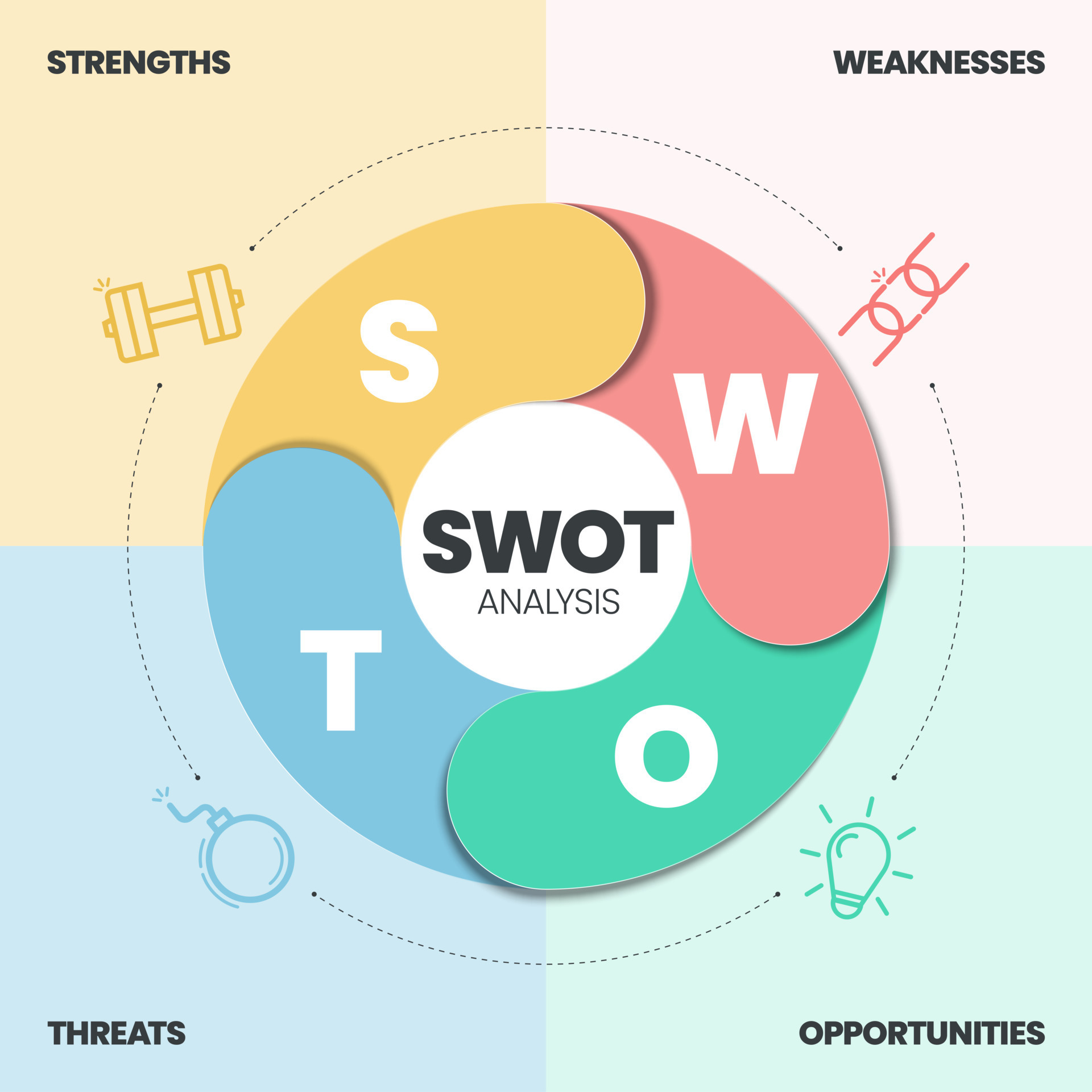 STRENGTHS

WEAKNESSES

S

W

SWOT
ANALYSIS

T

O

THREATS

OPPORTUNITIES