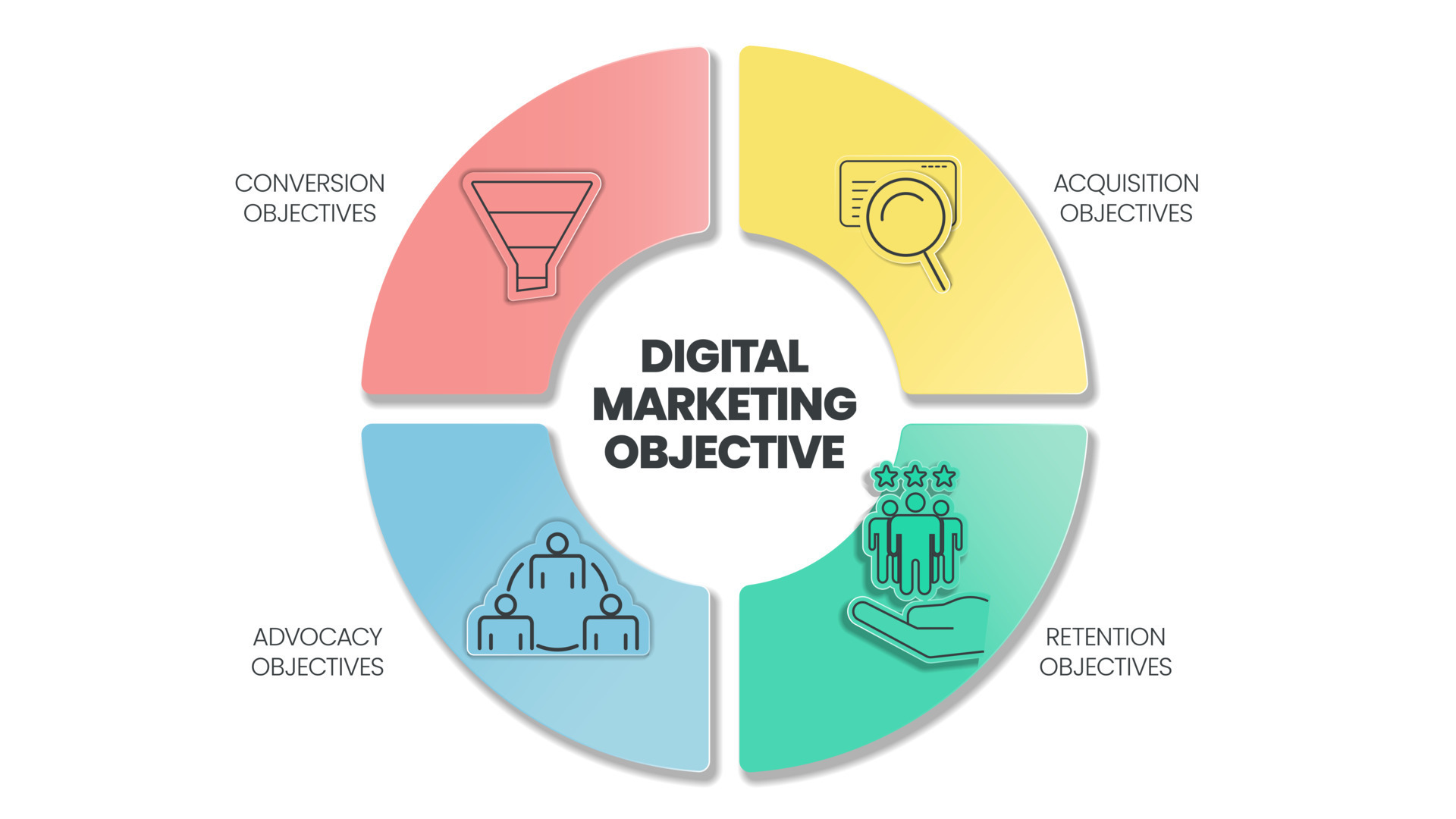 CONVERSION OBJECTIVES

ACQUISITION OBJECTIVES

DIGITAL MARKETING OBJECTIVE

ADVOCACY OBJECTIVES

RETENTION OBJECTIVES