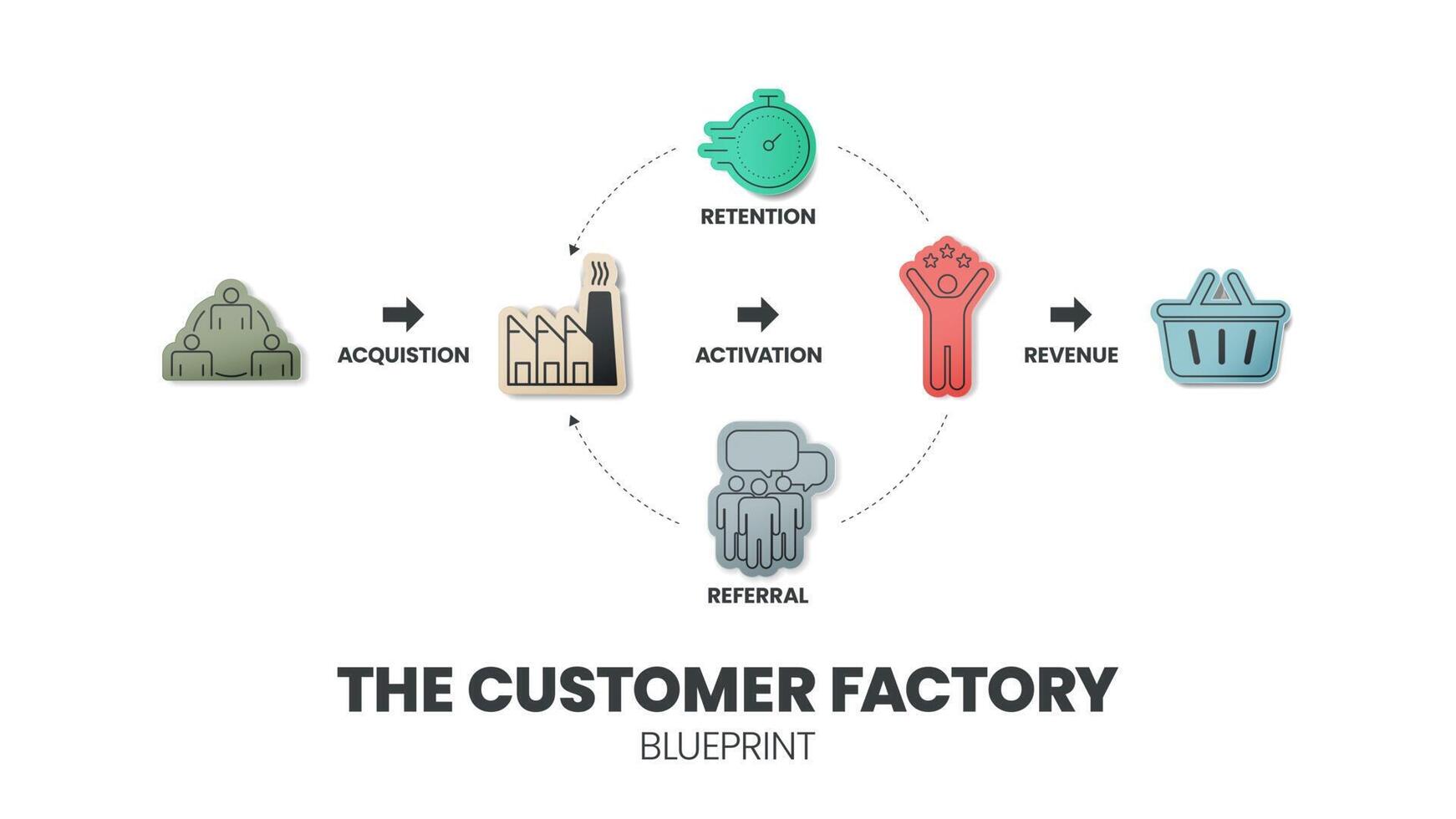 RETENTION

ACQUISTION

ACTIVATION

REVENUE

REFERRAL

THE CUSTOMER FACTORY

BLUEPRINT