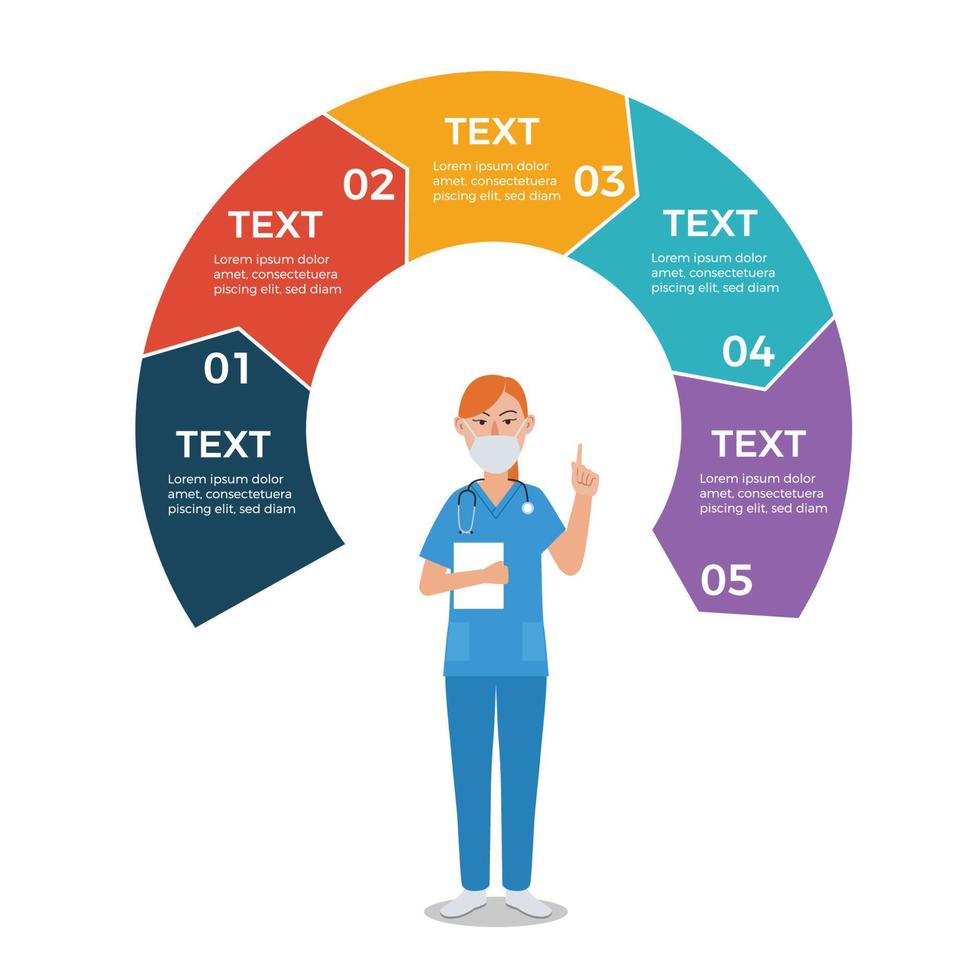 01
TEXT
Lorem ipsum dolor amet, consectetuera piscing elit, sed diam

02
TEXT
Lorem ipsum dolor amet, consectetuera piscing elit, sed diam

TEXT
Lorem ipsum dolor amet, consectetuera piscing elit, sed diam
03

TEXT
Lorem ipsum dolor amet, consectetuera piscing elit, sed diam
04

TEXT
Lorem ipsum dolor amet, consectetuera piscing elit, sed diam
05