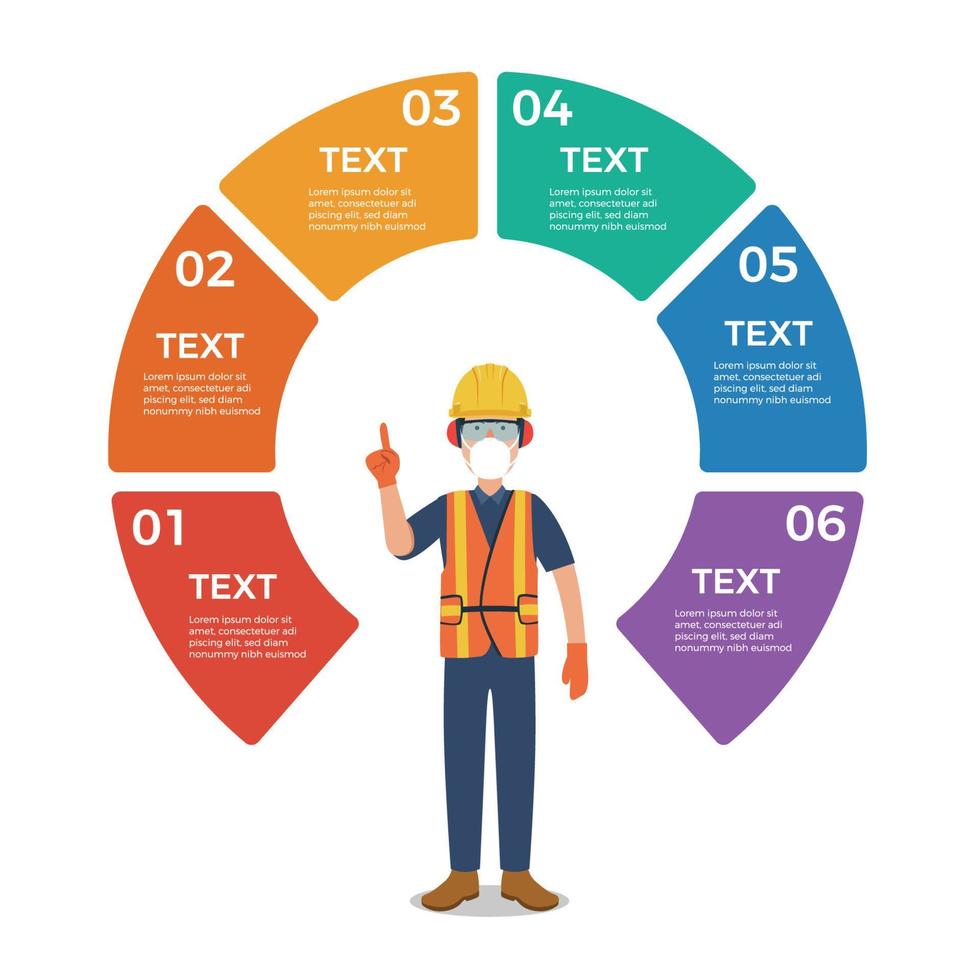 01
TEXT
Lorem ipsum dolor sit amet, consectetuer adi piscing elit, sed diam nonummy nibh euismod

02
TEXT
Lorem ipsum dolor sit amet, consectetuer adi piscing elit, sed diam nonummy nibh euismod

03
TEXT
Lorem ipsum dolor sit amet, consectetuer adi piscing elit, sed diam nonummy nibh euismod

04
TEXT
Lorem ipsum dolor sit amet, consectetuer adi piscing elit, sed diam nonummy nibh euismod

05
TEXT
Lorem ipsum dolor sit amet, consectetuer adi piscing elit, sed diam nonummy nibh euismod

06
TEXT
Lorem ipsum dolor sit amet, consectetuer adi piscing elit, sed diam nonummy nibh euismod