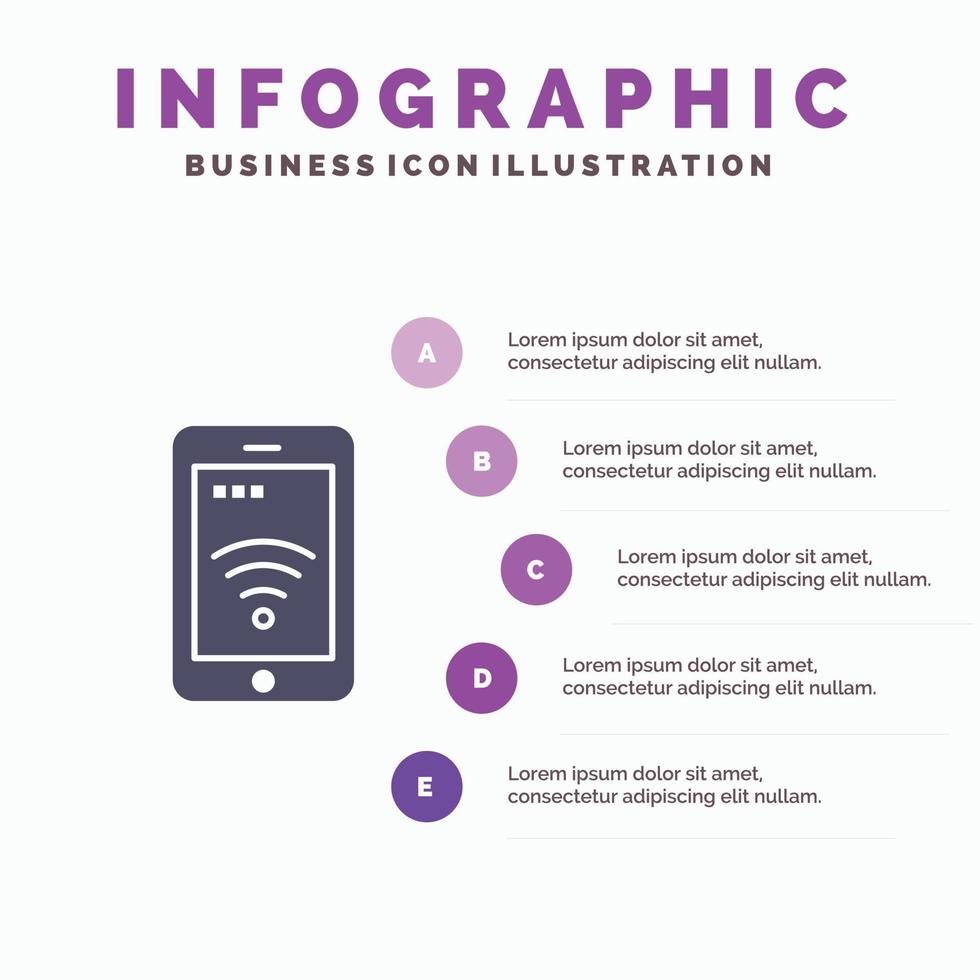 INFOGRAPHIC
BUSINESS ICON ILLUSTRATION

A
Lorem ipsum dolor sit amet, consectetur adipiscing elit nullam.

B
Lorem ipsum dolor sit amet, consectetur adipiscing elit nullam.

C
Lorem ipsum dolor sit amet, consectetur adipiscing elit nullam.

D
Lorem ipsum dolor sit amet, consectetur adipiscing elit nullam.

E
Lorem ipsum dolor sit amet, consectetur adipiscing elit nullam.