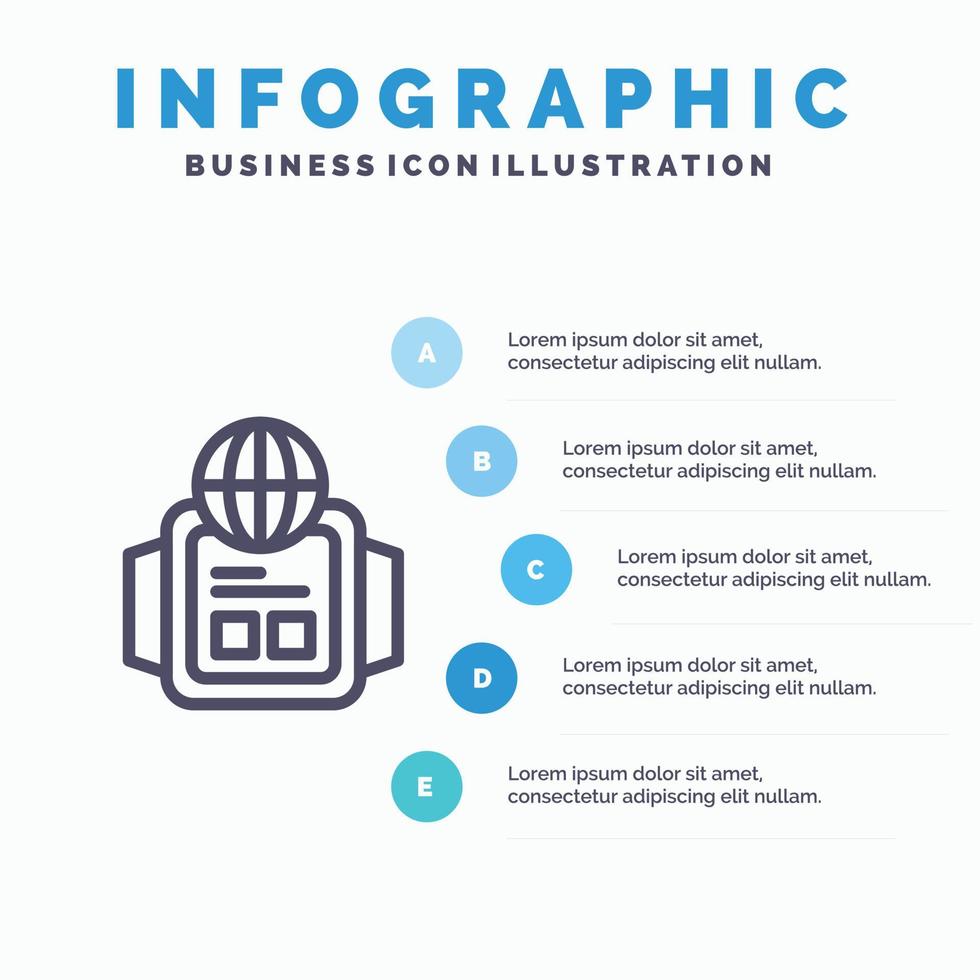 INFOGRAPHIC
BUSINESS ICON ILLUSTRATION

A
Lorem ipsum dolor sit amet, consectetur adipiscing elit nullam.

B
Lorem ipsum dolor sit amet, consectetur adipiscing elit nullam.

C
Lorem ipsum dolor sit amet, consectetur adipiscing elit nullam.

D
Lorem ipsum dolor sit amet, consectetur adipiscing elit nullam.

E
Lorem ipsum dolor sit amet, consectetur adipiscing elit nullam.