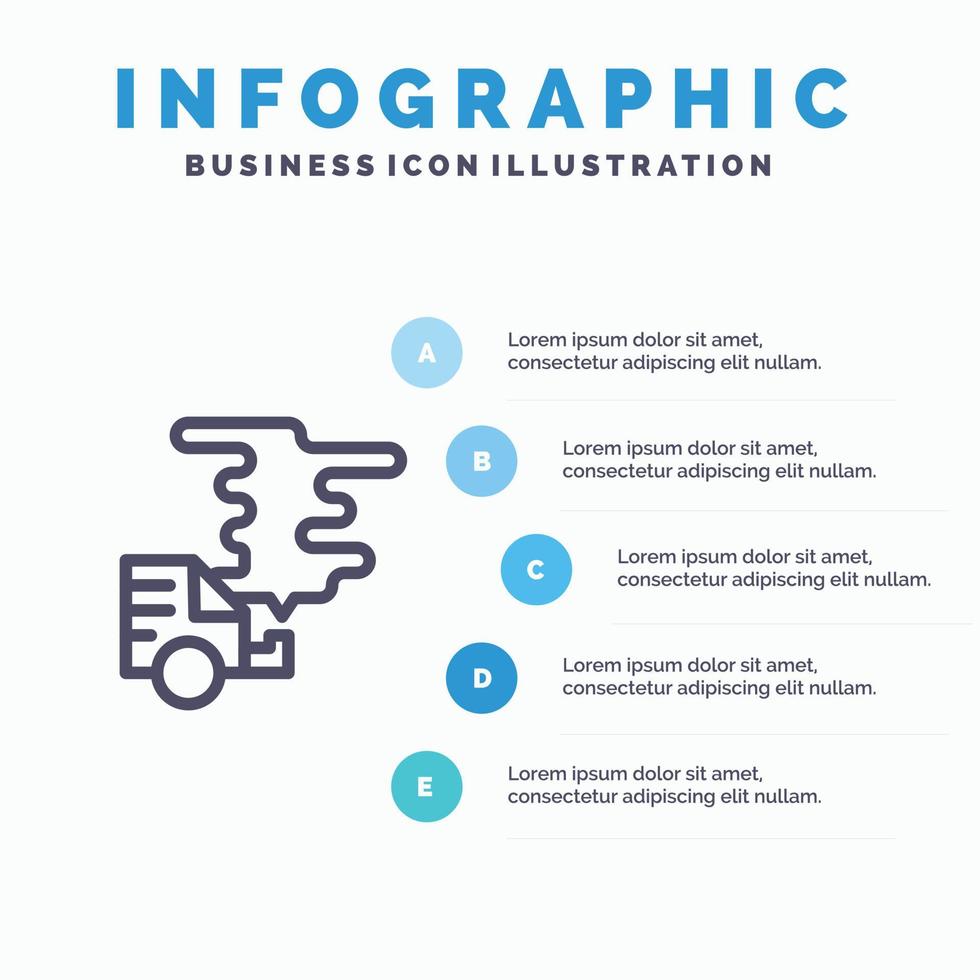 INFOGRAPHIC
BUSINESS ICON ILLUSTRATION

A
Lorem ipsum dolor sit amet, consectetur adipiscing elit nullam.

B
Lorem ipsum dolor sit amet, consectetur adipiscing elit nullam.

C
Lorem ipsum dolor sit amet, consectetur adipiscing elit nullam.

D
Lorem ipsum dolor sit amet, consectetur adipiscing elit nullam.

E
Lorem ipsum dolor sit amet, consectetur adipiscing elit nullam.