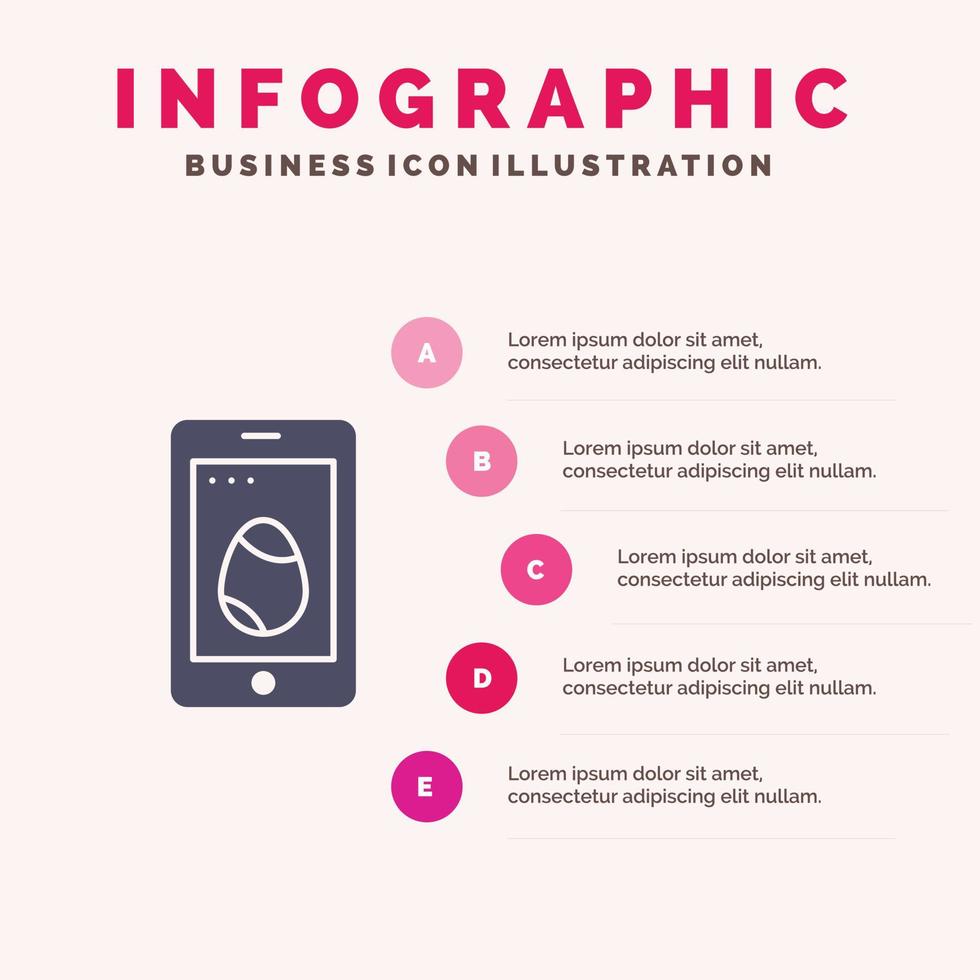 INFOGRAPHIC
BUSINESS ICON ILLUSTRATION

A
Lorem ipsum dolor sit amet, consectetur adipiscing elit nullam.

B
Lorem ipsum dolor sit amet, consectetur adipiscing elit nullam.

C
Lorem ipsum dolor sit amet, consectetur adipiscing elit nullam.

D
Lorem ipsum dolor sit amet, consectetur adipiscing elit nullam.

E
Lorem ipsum dolor sit amet, consectetur adipiscing elit nullam.