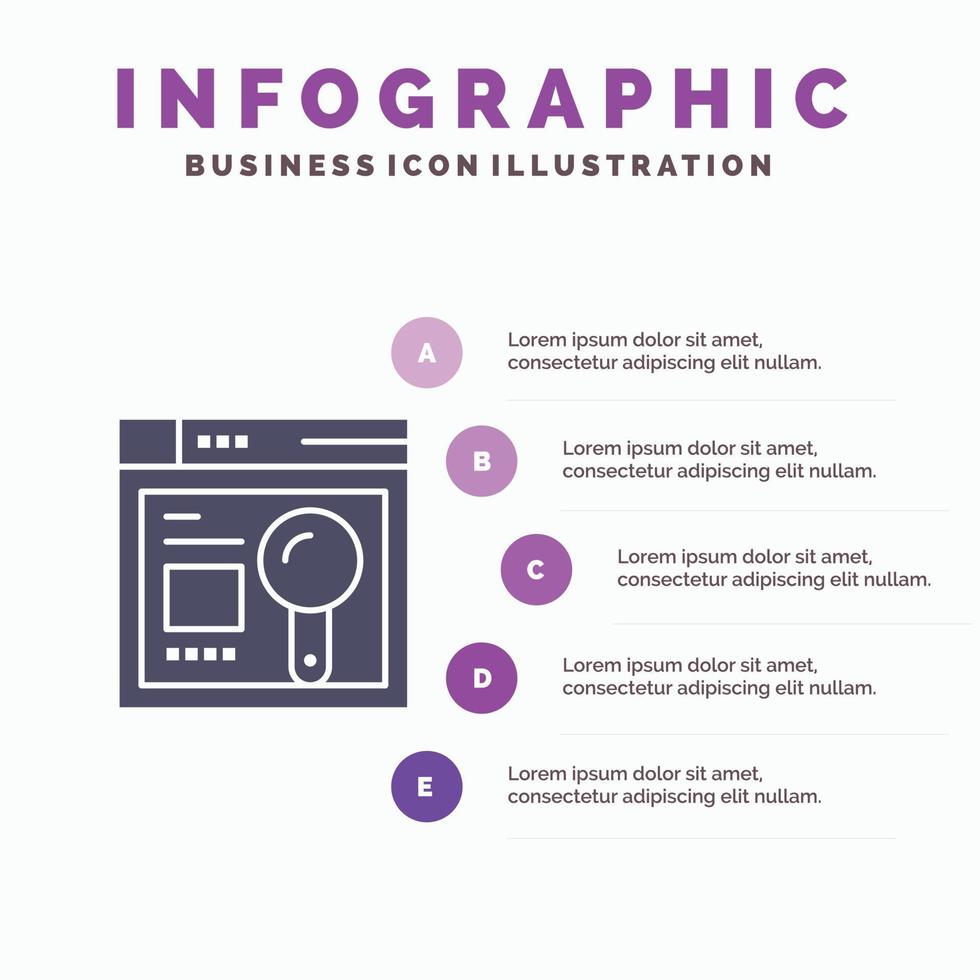 INFOGRAPHIC

BUSINESS ICON ILLUSTRATION

A

Lorem ipsum dolor sit amet, consectetur adipiscing elit nullam.

B

Lorem ipsum dolor sit amet, consectetur adipiscing elit nullam.

C

Lorem ipsum dolor sit amet, consectetur adipiscing elit nullam.

D

Lorem ipsum dolor sit amet, consectetur adipiscing elit nullam.

E

Lorem ipsum dolor sit amet, consectetur adipiscing elit nullam.