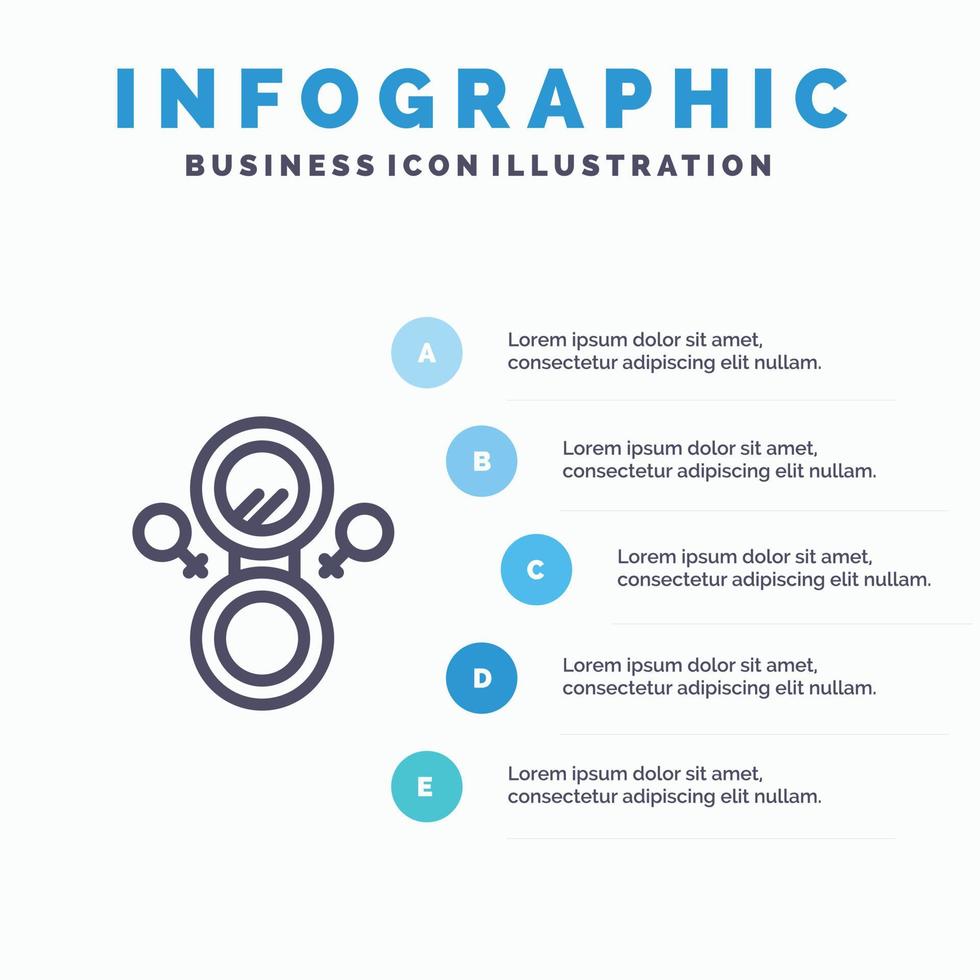 INFOGRAPHIC
BUSINESS ICON ILLUSTRATION

A
Lorem ipsum dolor sit amet, consectetur adipiscing elit nullam.

B
Lorem ipsum dolor sit amet, consectetur adipiscing elit nullam.

C
Lorem ipsum dolor sit amet, consectetur adipiscing elit nullam.

D
Lorem ipsum dolor sit amet, consectetur adipiscing elit nullam.

E
Lorem ipsum dolor sit amet, consectetur adipiscing elit nullam.