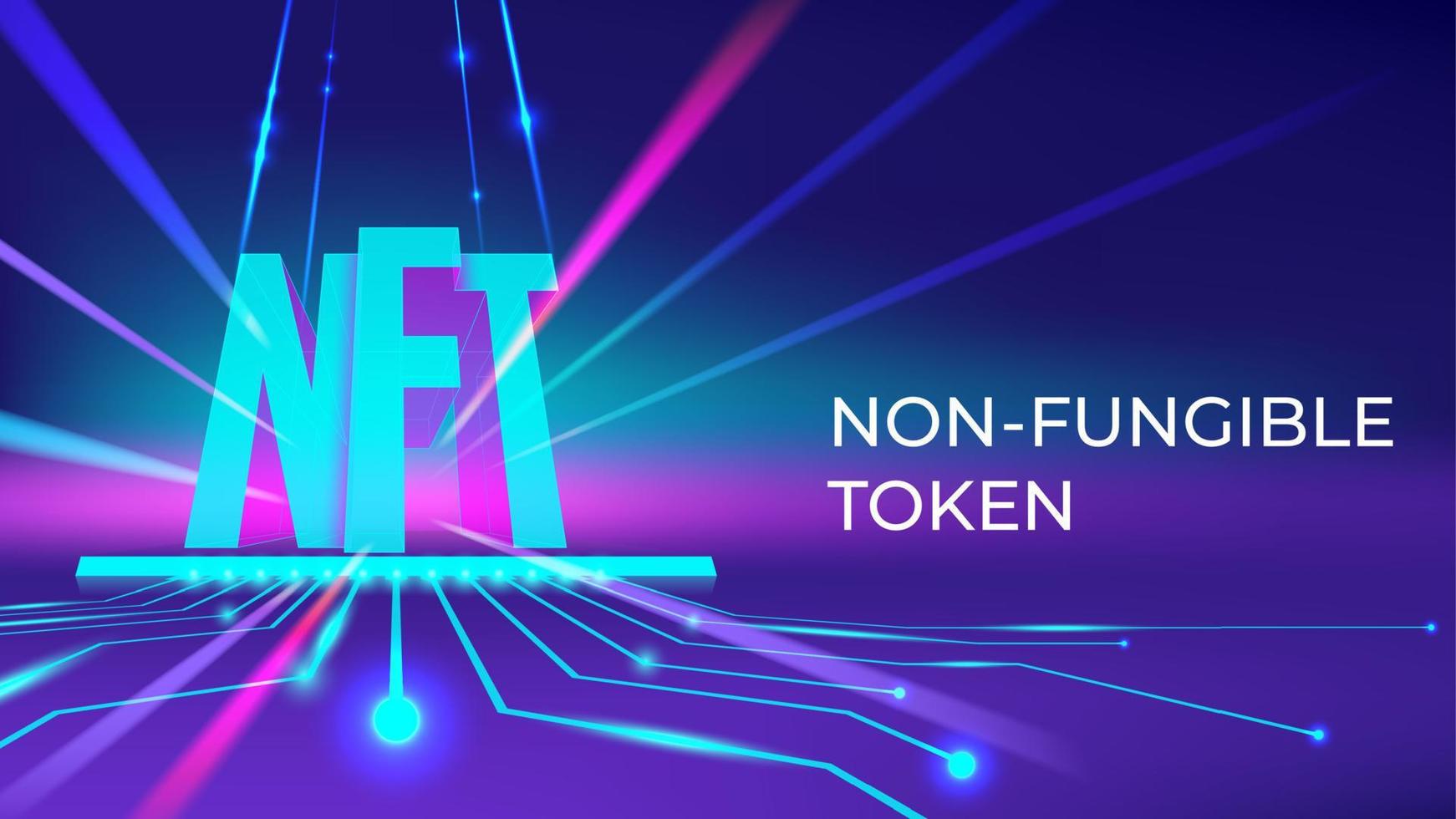 NFT

NON-FUNGIBLE TOKEN