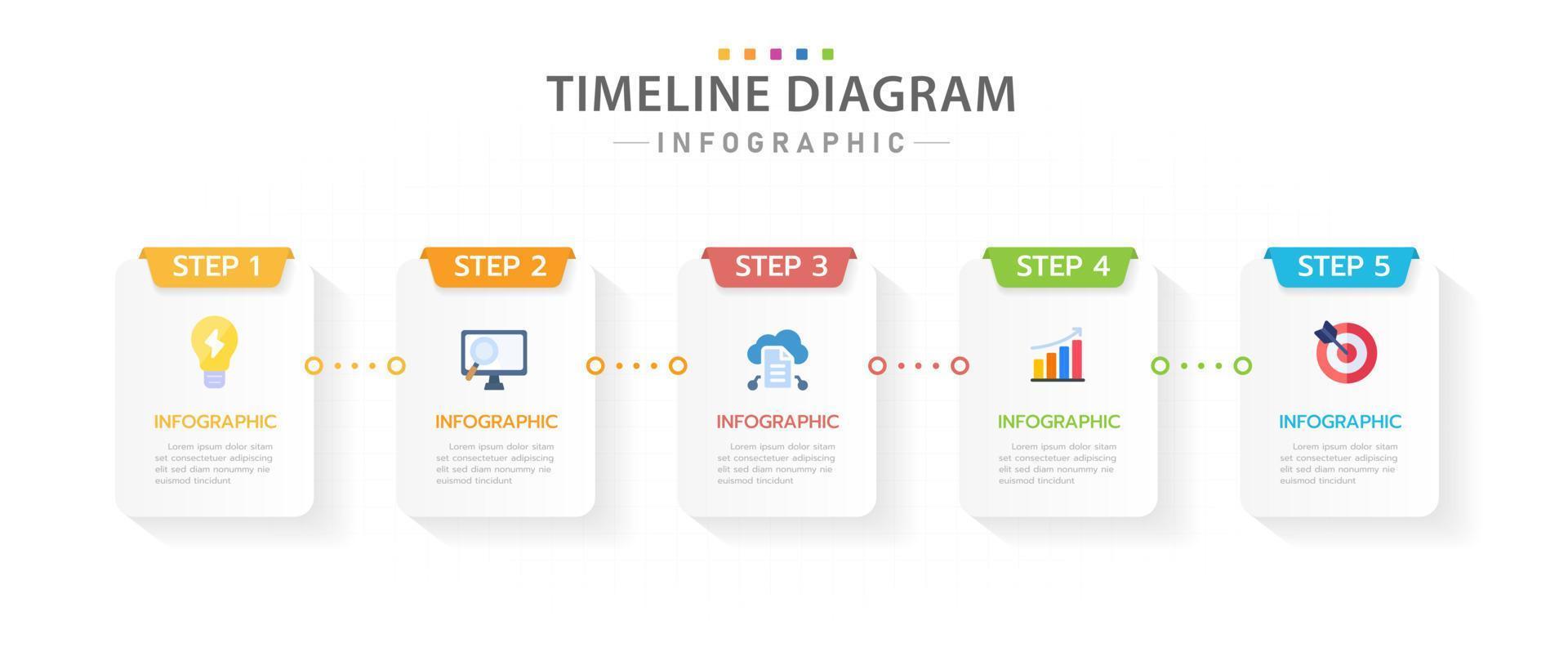 TIMELINE DIAGRAM
INFOGRAPHIC

STEP 1
INFOGRAPHIC
Lorem ipsum dolor sitam set consectetuer adipiscing elit sed diam nonummy nie euismod tincidunt

STEP 2
INFOGRAPHIC
Lorem ipsum dolor sitam set consectetuer adipiscing elit sed diam nonummy nie euismod tincidunt

STEP 3
INFOGRAPHIC
Lorem ipsum dolor sitam set consectetuer adipiscing elit sed diam nonummy nie euismod tincidunt

STEP 4
INFOGRAPHIC
Lorem ipsum dolor sitam set consectetuer adipiscing elit sed diam nonummy nie euismod tincidunt

STEP 5
INFOGRAPHIC
Lorem ipsum dolor sitam set consectetuer adipiscing elit sed diam nonummy nie euismod tincidunt