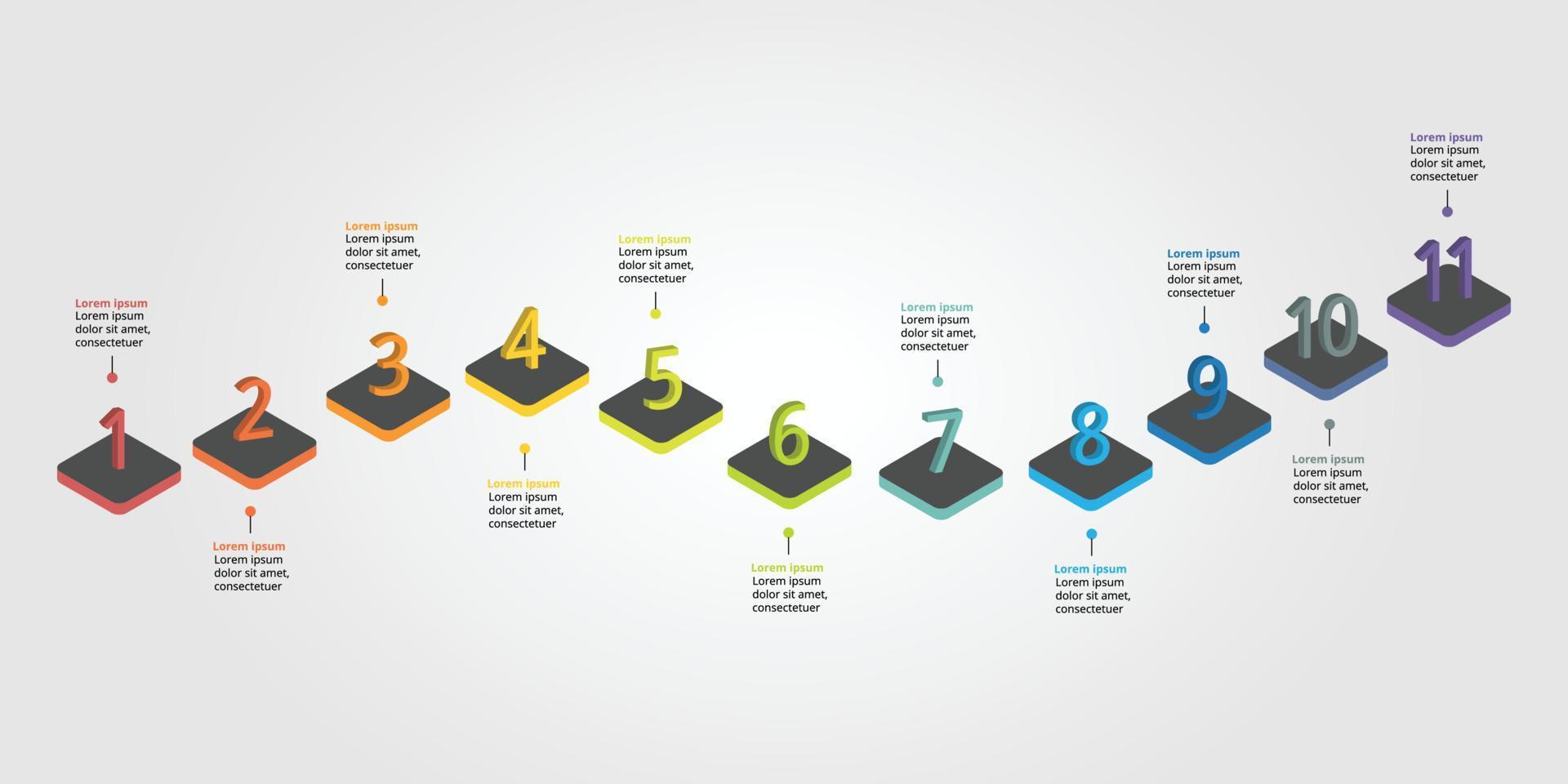 Lorem ipsum
Lorem ipsum dolor sit amet, consectetuer

1

2

Lorem ipsum
Lorem ipsum dolor sit amet, consectetuer

Lorem ipsum
Lorem ipsum dolor sit amet, consectetuer

3

4

Lorem ipsum
Lorem ipsum dolor sit amet, consectetuer

Lorem ipsum
Lorem ipsum dolor sit amet, consectetuer

5

6

Lorem ipsum
Lorem ipsum dolor sit amet, consectetuer

Lorem ipsum
Lorem ipsum dolor sit amet, consectetuer

7

8

Lorem ipsum
Lorem ipsum dolor sit amet, consectetuer

Lorem ipsum
Lorem ipsum dolor sit amet, consectetuer

9

10

Lorem ipsum
Lorem ipsum dolor sit amet, consectetuer

Lorem ipsum
Lorem ipsum dolor sit amet, consectetuer

11