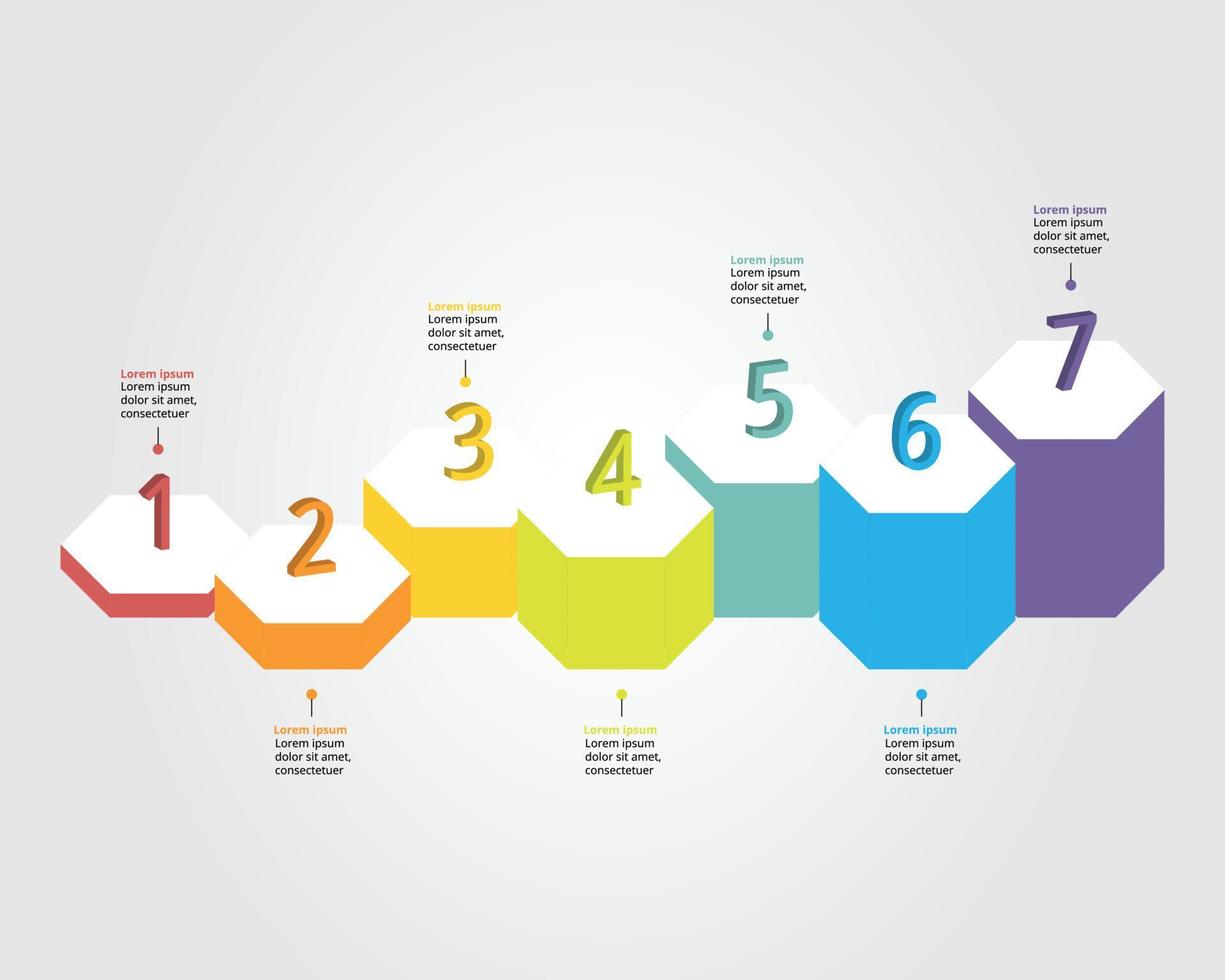 Lorem ipsum
Lorem ipsum dolor sit amet, consectetuer

1

2

Lorem ipsum
Lorem ipsum dolor sit amet, consectetuer

Lorem ipsum
Lorem ipsum dolor sit amet, consectetuer

3

4

Lorem ipsum
Lorem ipsum dolor sit amet, consectetuer

Lorem ipsum
Lorem ipsum dolor sit amet, consectetuer

5

6

Lorem ipsum
Lorem ipsum dolor sit amet, consectetuer

Lorem ipsum
Lorem ipsum dolor sit amet, consectetuer

7