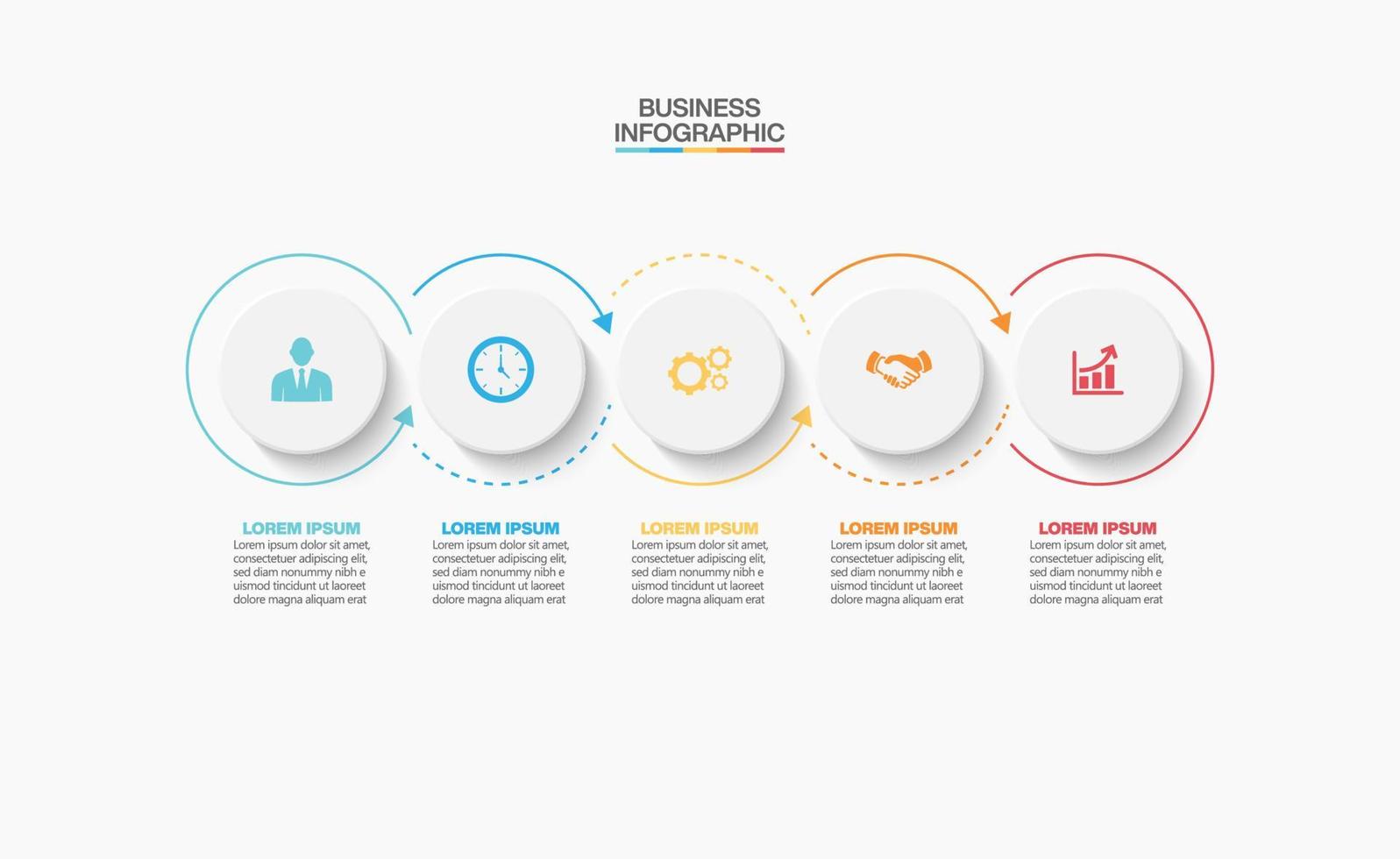 BUSINESS
INFOGRAPHIC

LOREM IPSUM
Lorem ipsum dolor sit amet, consectetuer adipiscing elit, sed diam nonummy nibh e uismod tincidunt ut laoreet dolore magna aliquam erat

LOREM IPSUM
Lorem ipsum dolor sit amet, consectetuer adipiscing elit, sed diam nonummy nibh e uismod tincidunt ut laoreet dolore magna aliquam erat

LOREM IPSUM
Lorem ipsum dolor sit amet, consectetuer adipiscing elit, sed diam nonummy nibh e uismod tincidunt ut laoreet dolore magna aliquam erat

LOREM IPSUM
Lorem ipsum dolor sit amet, consectetuer adipiscing elit, sed diam nonummy nibh e uismod tincidunt ut laoreet dolore magna aliquam erat

LOREM IPSUM
Lorem ipsum dolor sit amet, consectetuer adipiscing elit, sed diam nonummy nibh e uismod tincidunt ut laoreet dolore magna aliquam erat