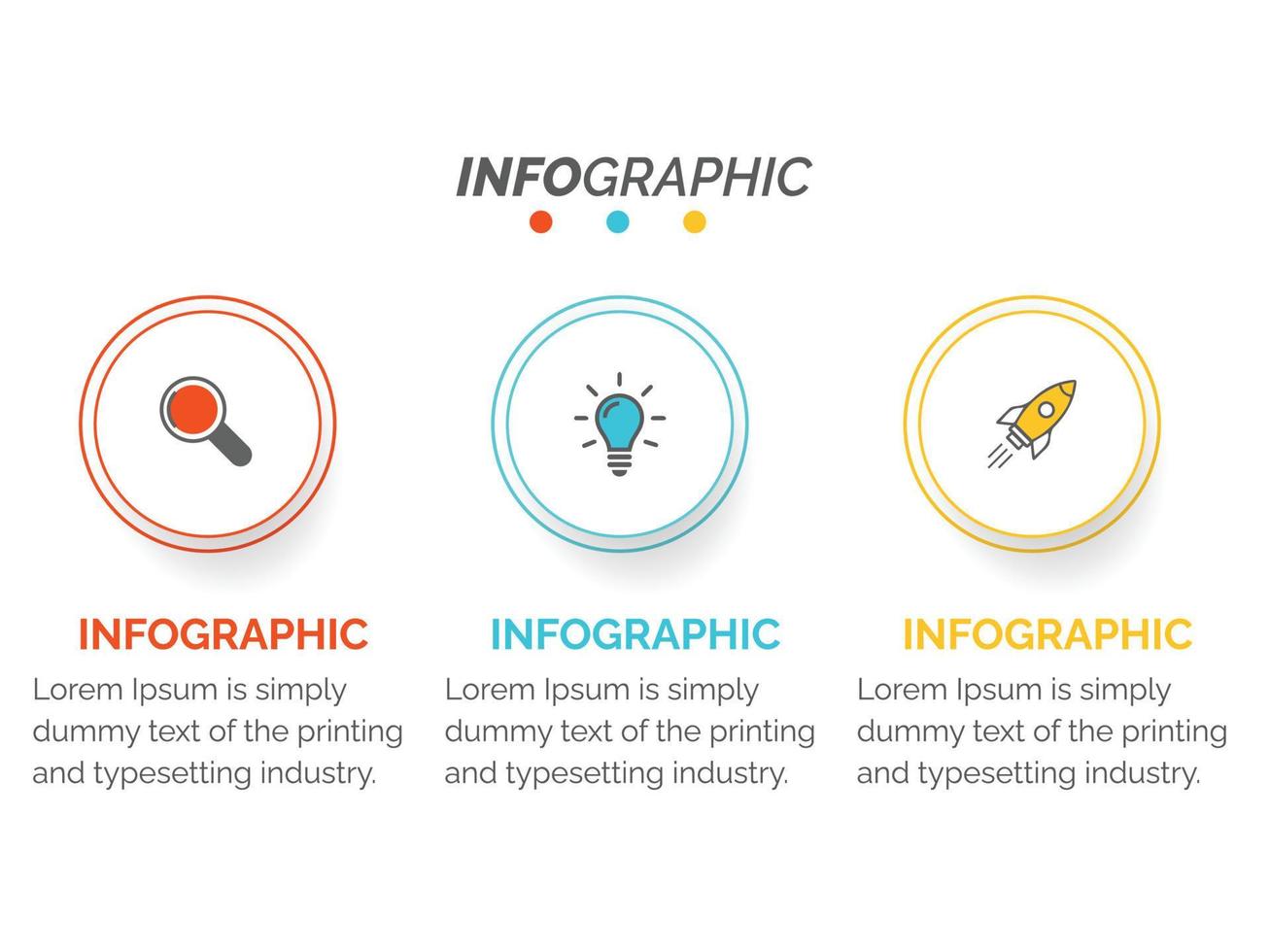 INFOGRAPHIC

INFOGRAPHIC

Lorem Ipsum is simply dummy text of the printing and typesetting industry.

INFOGRAPHIC

Lorem Ipsum is simply dummy text of the printing and typesetting industry.

INFOGRAPHIC

Lorem Ipsum is simply dummy text of the printing and typesetting industry.