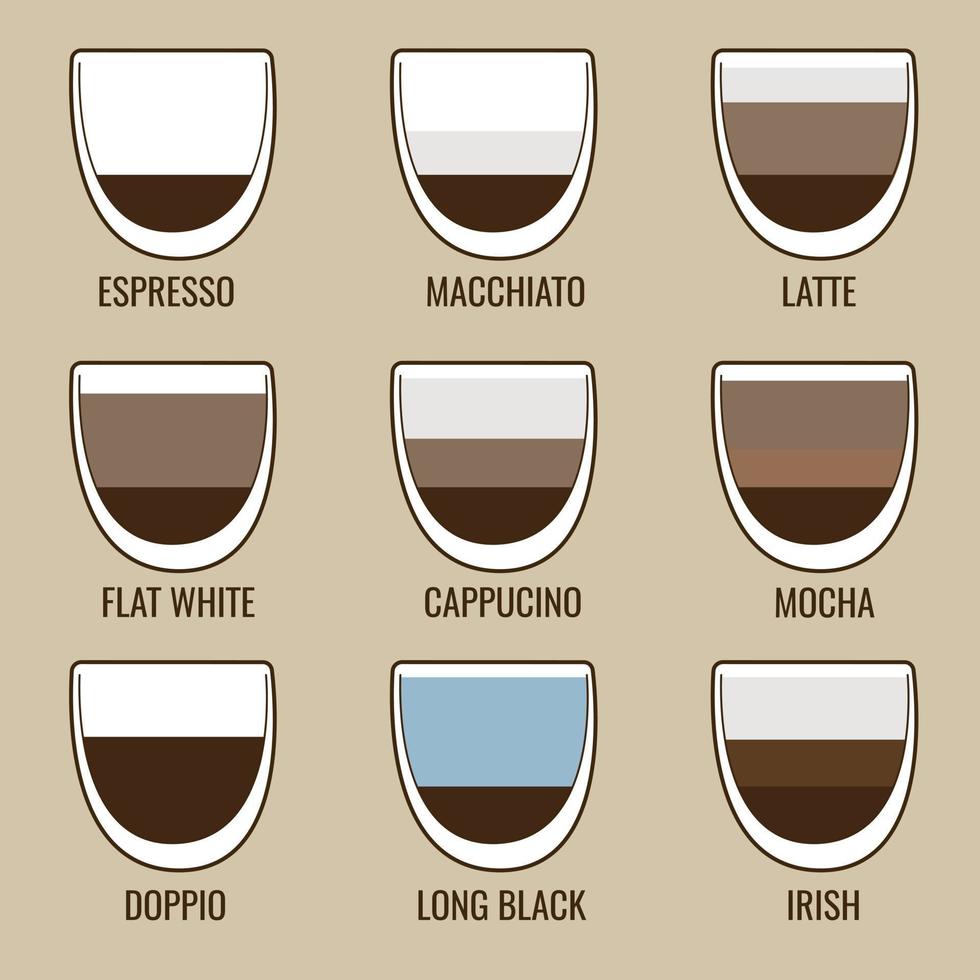 ESPRESSO
MACCHIATO
LATTE

FLAT WHITE
CAPPUCINO
MOCHA

DOPPIO
LONG BLACK
IRISH