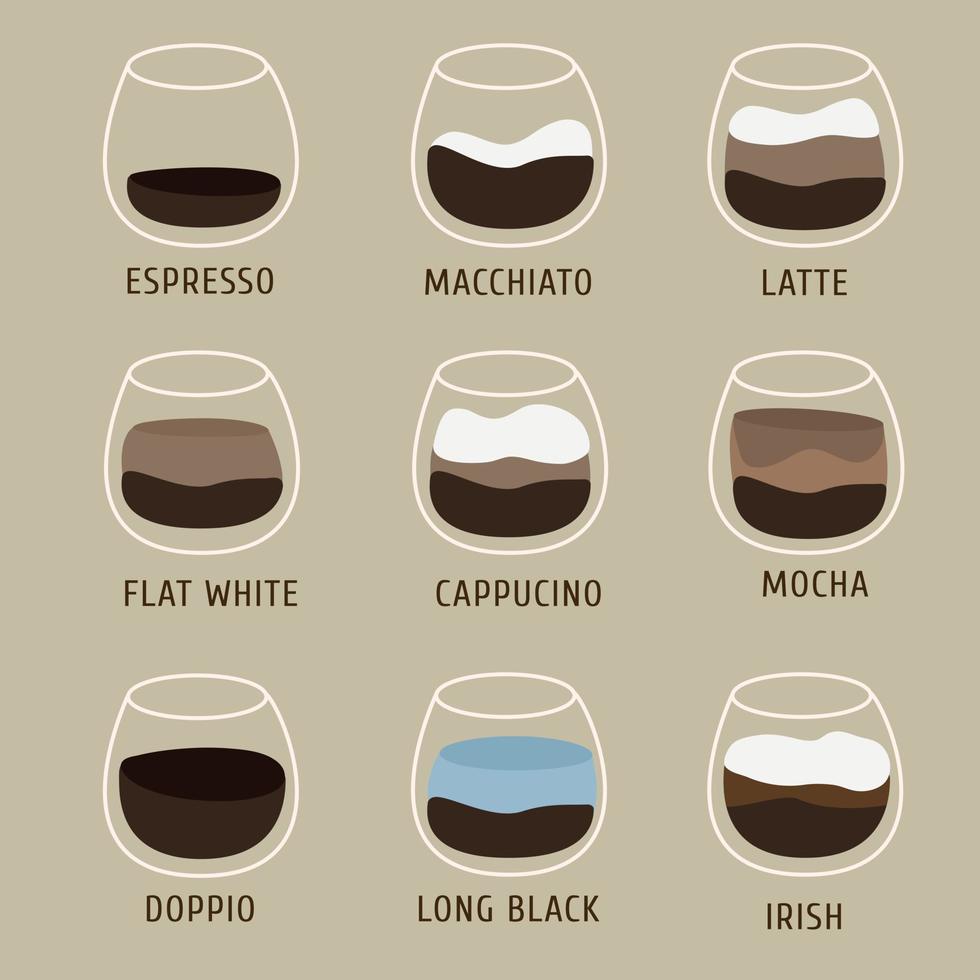 ESPRESSO
MACCHIATO
LATTE

FLAT WHITE
CAPPUCINO
MOCHA

DOPPIO
LONG BLACK
IRISH