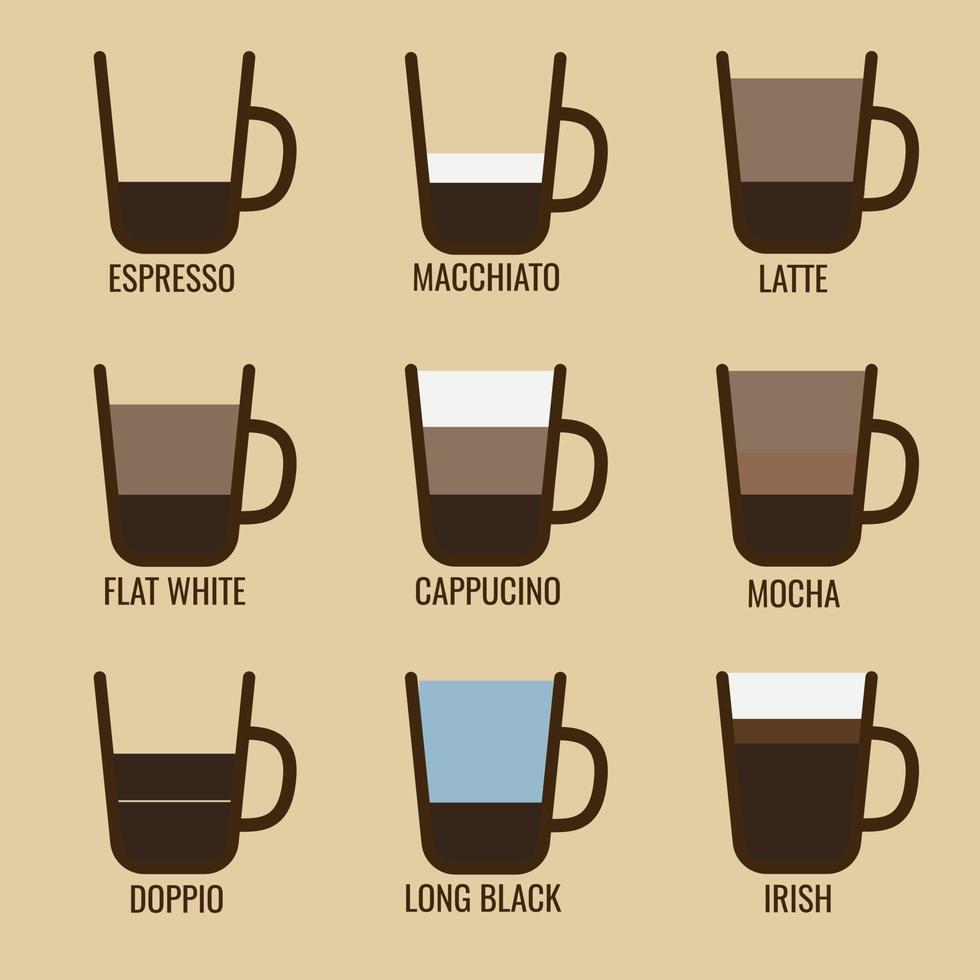 ESPRESSO
MACCHIATO
LATTE

FLAT WHITE
CAPPUCINO
MOCHA

DOPPIO
LONG BLACK
IRISH