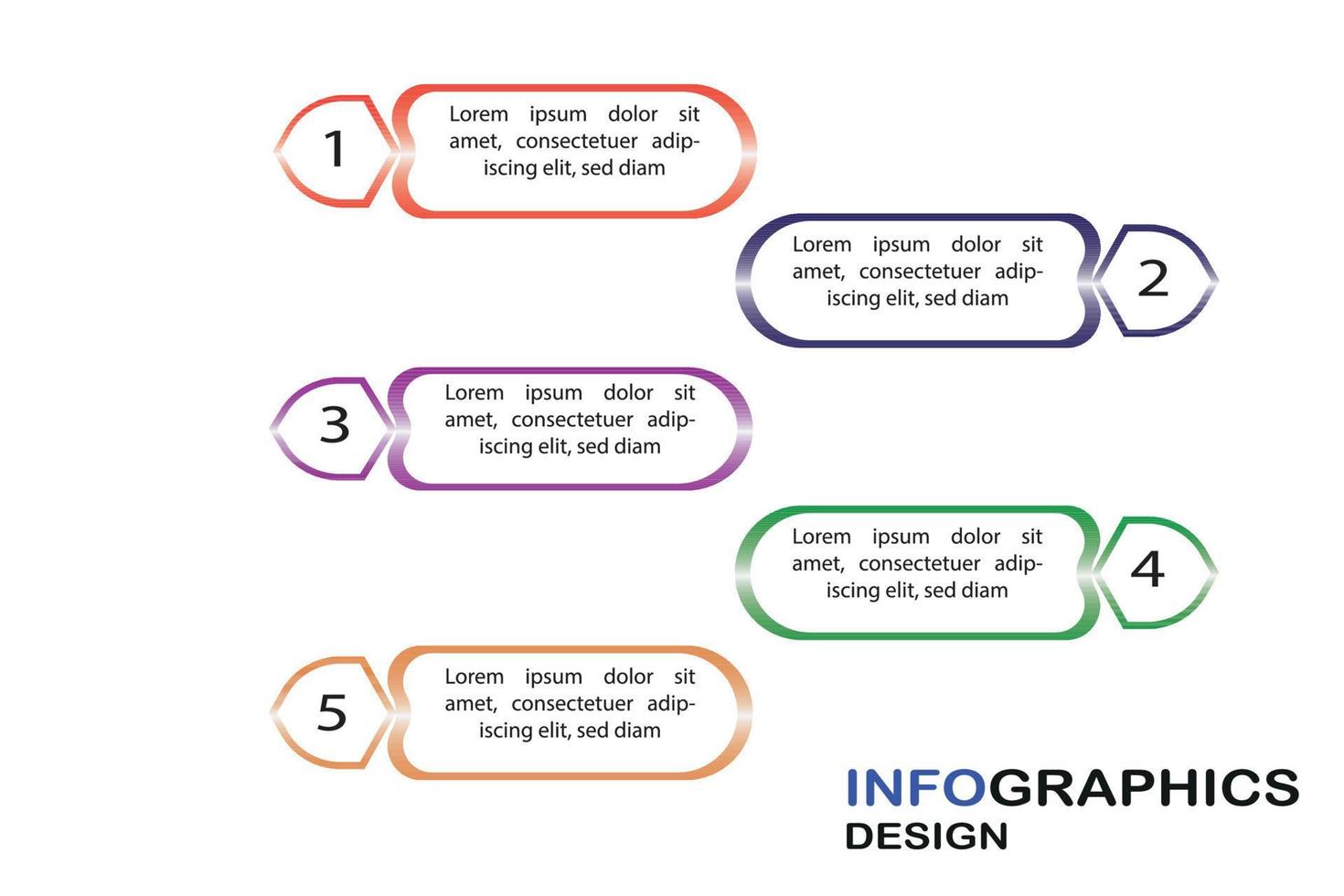 1

Lorem ipsum dolor sit amet, consectetuer adipiscing elit, sed diam

Lorem ipsum dolor sit amet, consectetuer adipiscing elit, sed diam

2

3

Lorem ipsum dolor sit amet, consectetuer adipiscing elit, sed diam

Lorem ipsum dolor sit amet, consectetuer adipiscing elit, sed diam

4

5

Lorem ipsum dolor sit amet, consectetuer adipiscing elit, sed diam

INFOGRAPHICS
DESIGN