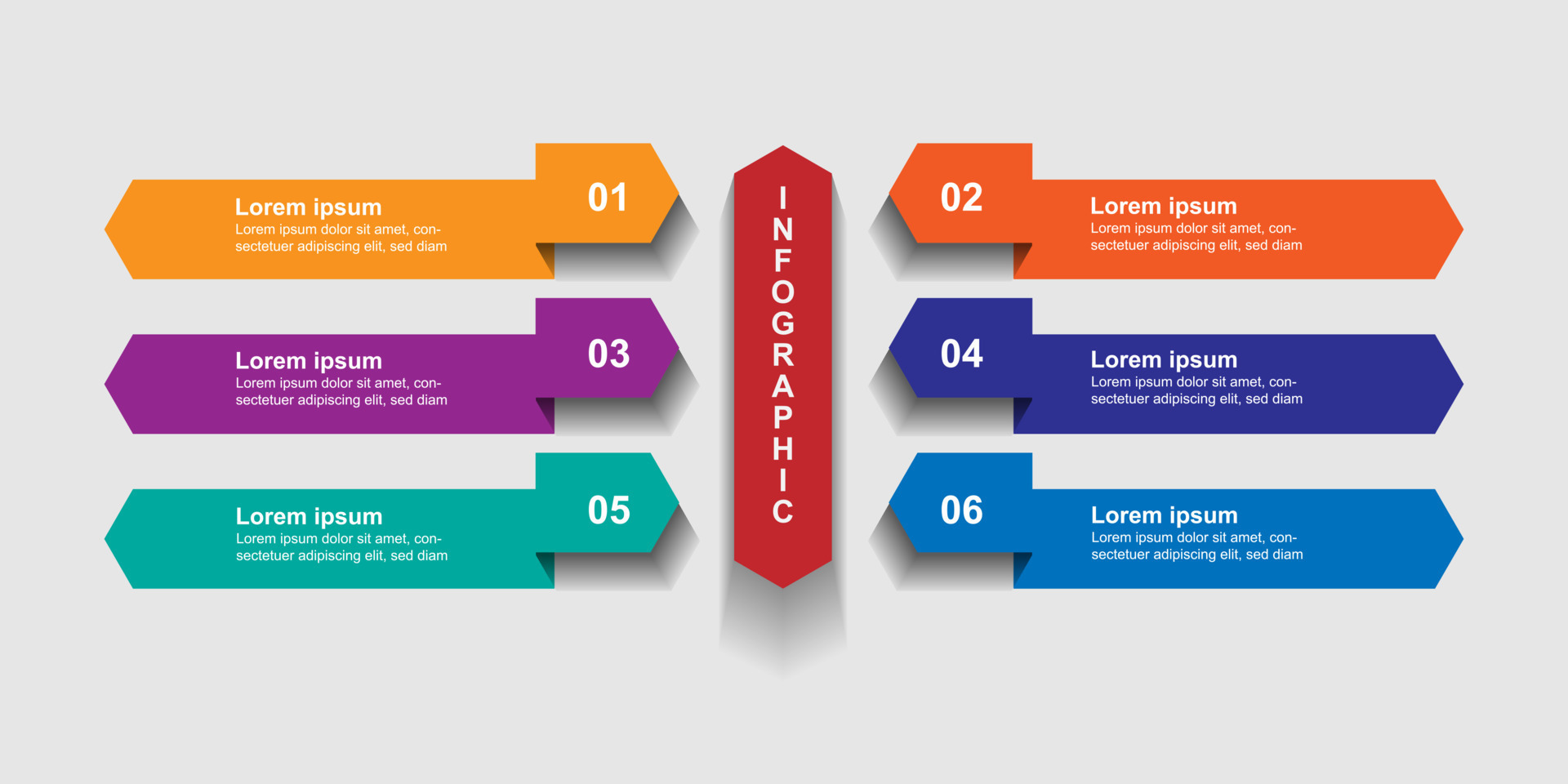 Lorem ipsum
Lorem ipsum dolor sit amet, consectetuer adipiscing elit, sed diam

01

Lorem ipsum
Lorem ipsum dolor sit amet, consectetuer adipiscing elit, sed diam

03

Lorem ipsum
Lorem ipsum dolor sit amet, consectetuer adipiscing elit, sed diam

05

INFOGRAPHIC

02

Lorem ipsum
Lorem ipsum dolor sit amet, consectetuer adipiscing elit, sed diam

04

Lorem ipsum
Lorem ipsum dolor sit amet, consectetuer adipiscing elit, sed diam

06

Lorem ipsum
Lorem ipsum dolor sit amet, consectetuer adipiscing elit, sed diam