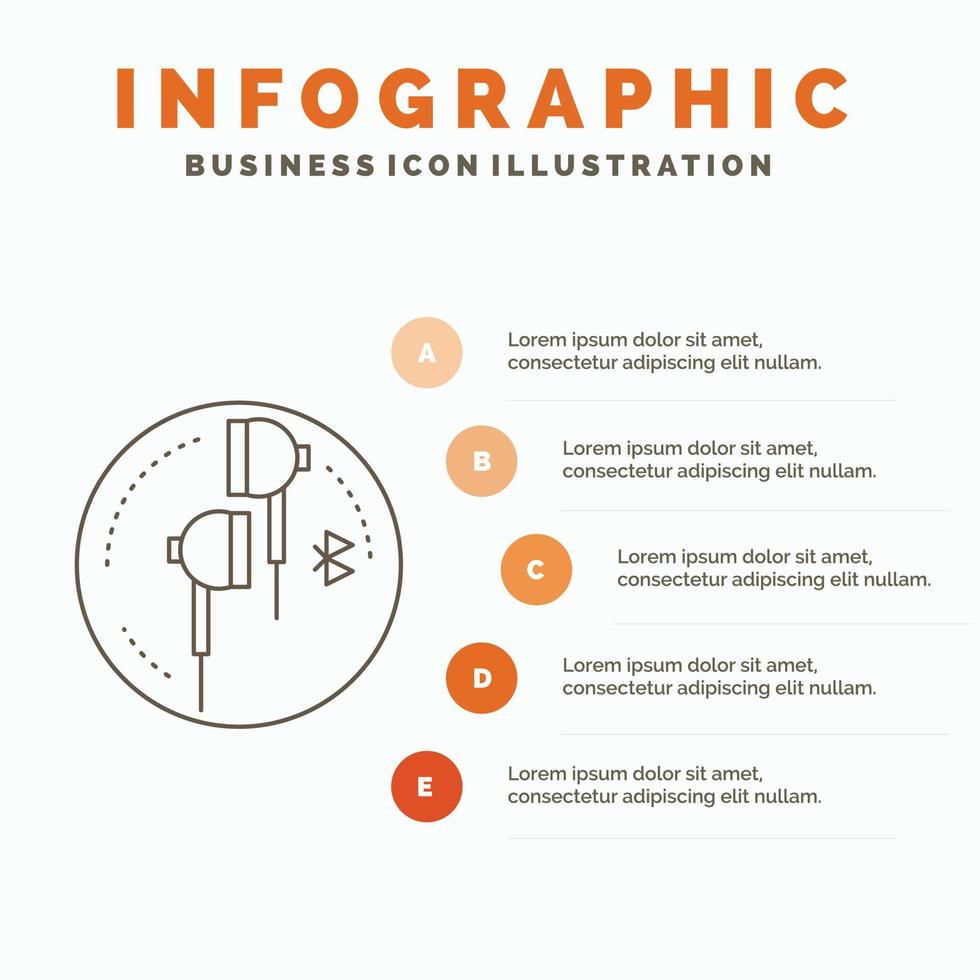 INFOGRAPHIC
BUSINESS ICON ILLUSTRATION

A
Lorem ipsum dolor sit amet, consectetur adipiscing elit nullam.

B
Lorem ipsum dolor sit amet, consectetur adipiscing elit nullam.

C
Lorem ipsum dolor sit amet, consectetur adipiscing elit nullam.

D
Lorem ipsum dolor sit amet, consectetur adipiscing elit nullam.

E
Lorem ipsum dolor sit amet, consectetur adipiscing elit nullam.