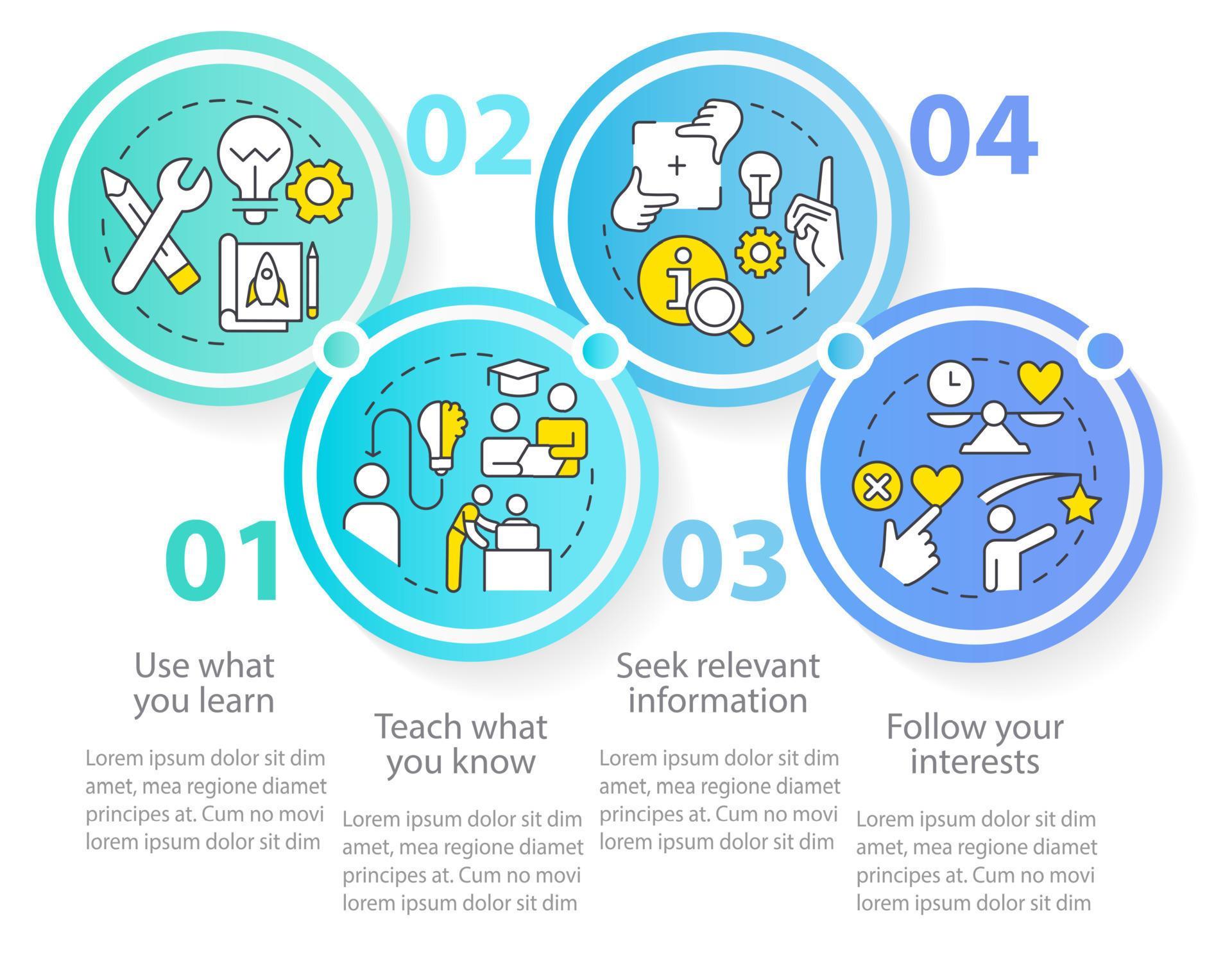 01

Use what you learn

Lorem ipsum dolor sit dim amet, mea regione diamet principes at. Cum no movi lorem ipsum dolor sit dim

02

Teach what you know

Lorem ipsum dolor sit dim amet, mea regione diamet principes at. Cum no movi lorem ipsum dolor sit dim

03

Seek relevant information

Lorem ipsum dolor sit dim amet, mea regione diamet principes at. Cum no movi lorem ipsum dolor sit dim

04

Follow your interests

Lorem ipsum dolor sit dim amet, mea regione diamet principes at. Cum no movi lorem ipsum dolor sit dim