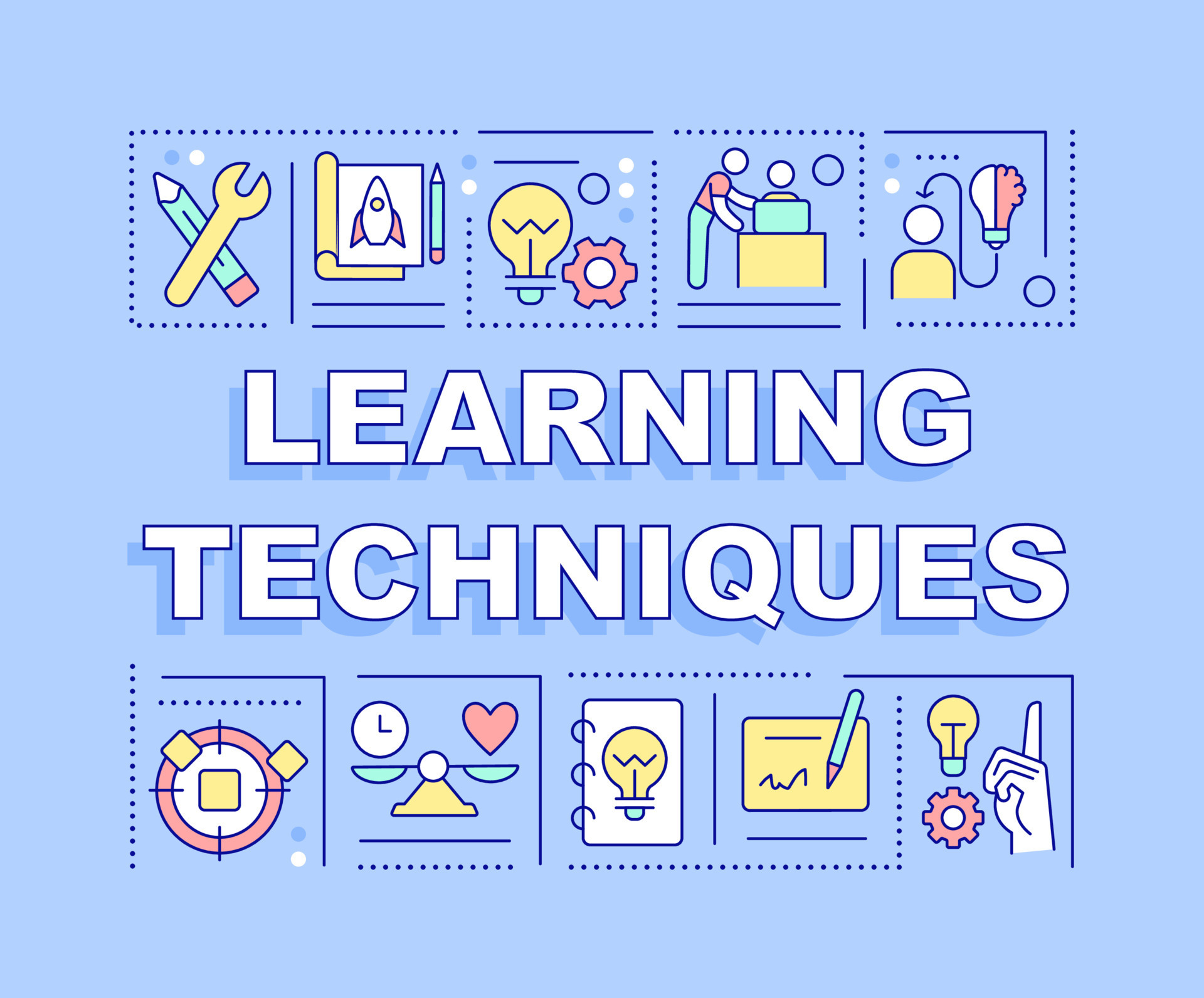 LEARNING TECHNIQUES