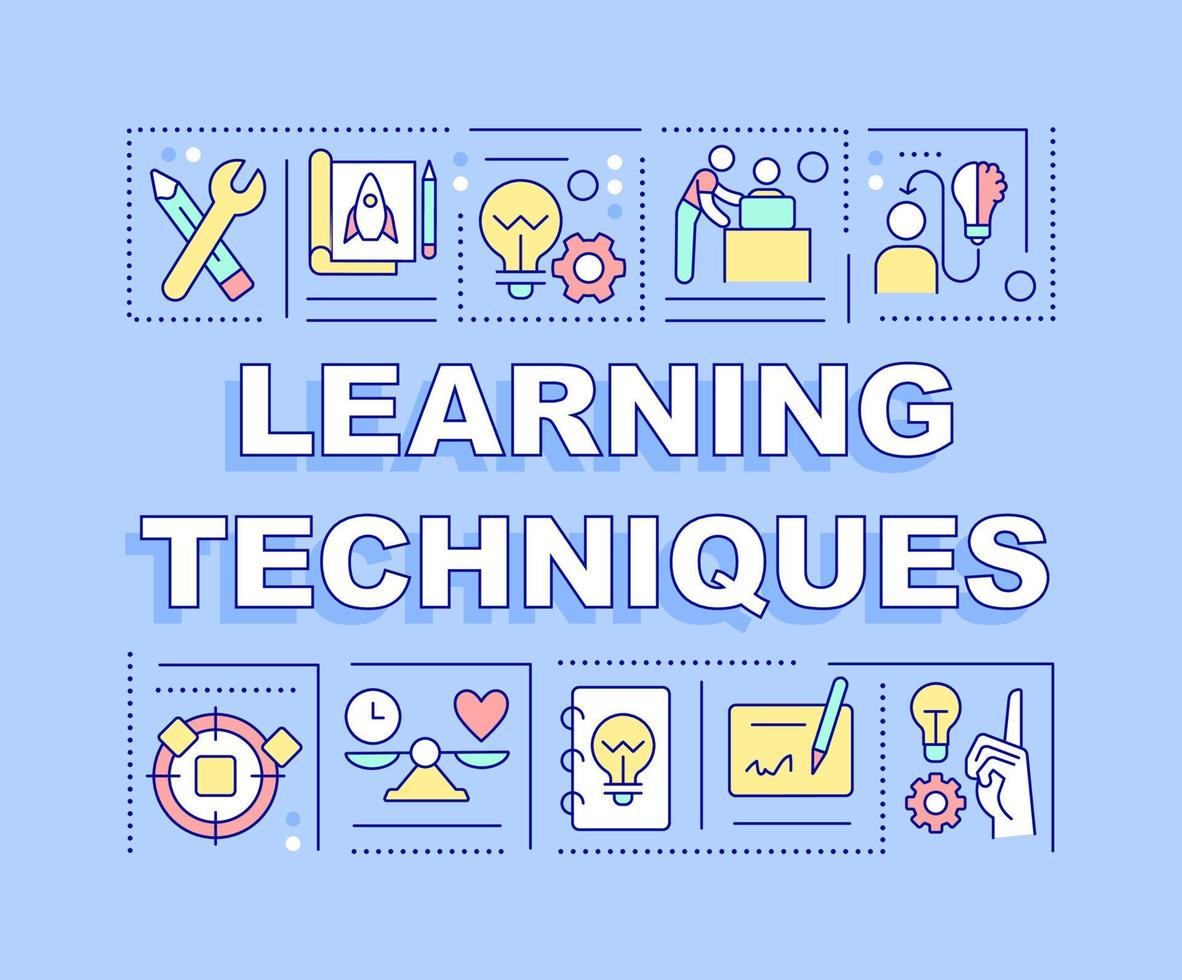 LEARNING TECHNIQUES