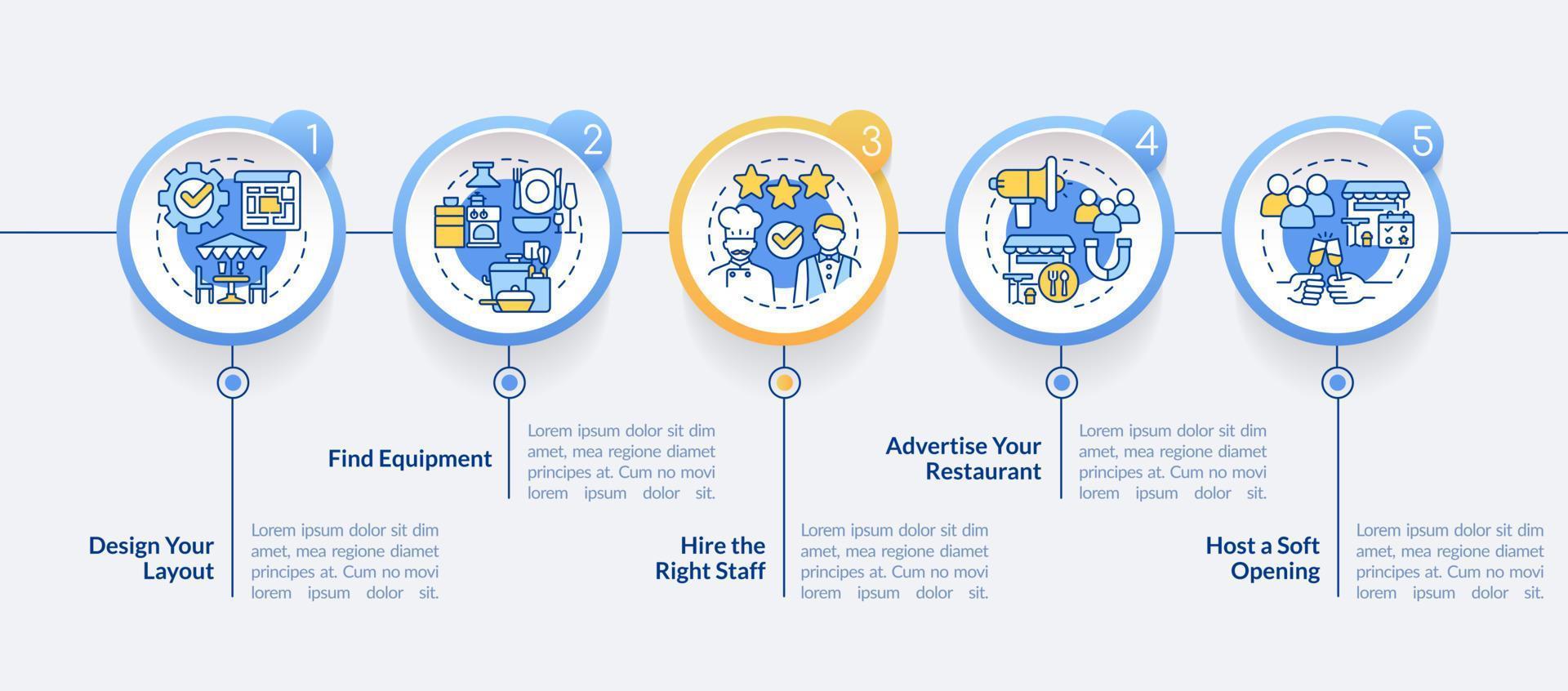 1

Design Your Layout

Lorem ipsum dolor sit dim amet, mea regione diamet principes at. Cum no movi lorem ipsum dolor sit.

2

Find Equipment

Lorem ipsum dolor sit dim amet, mea regione diamet principes at. Cum no movi lorem ipsum dolor sit.

3

Hire the Right Staff

Lorem ipsum dolor sit dim amet, mea regione diamet principes at. Cum no movi lorem ipsum dolor sit.

4

Advertise Your Restaurant

Lorem ipsum dolor sit dim amet, mea regione diamet principes at. Cum no movi lorem ipsum dolor sit.

5

Host a Soft Opening

Lorem ipsum dolor sit dim amet, mea regione diamet principes at. Cum no movi lorem ipsum dolor sit.