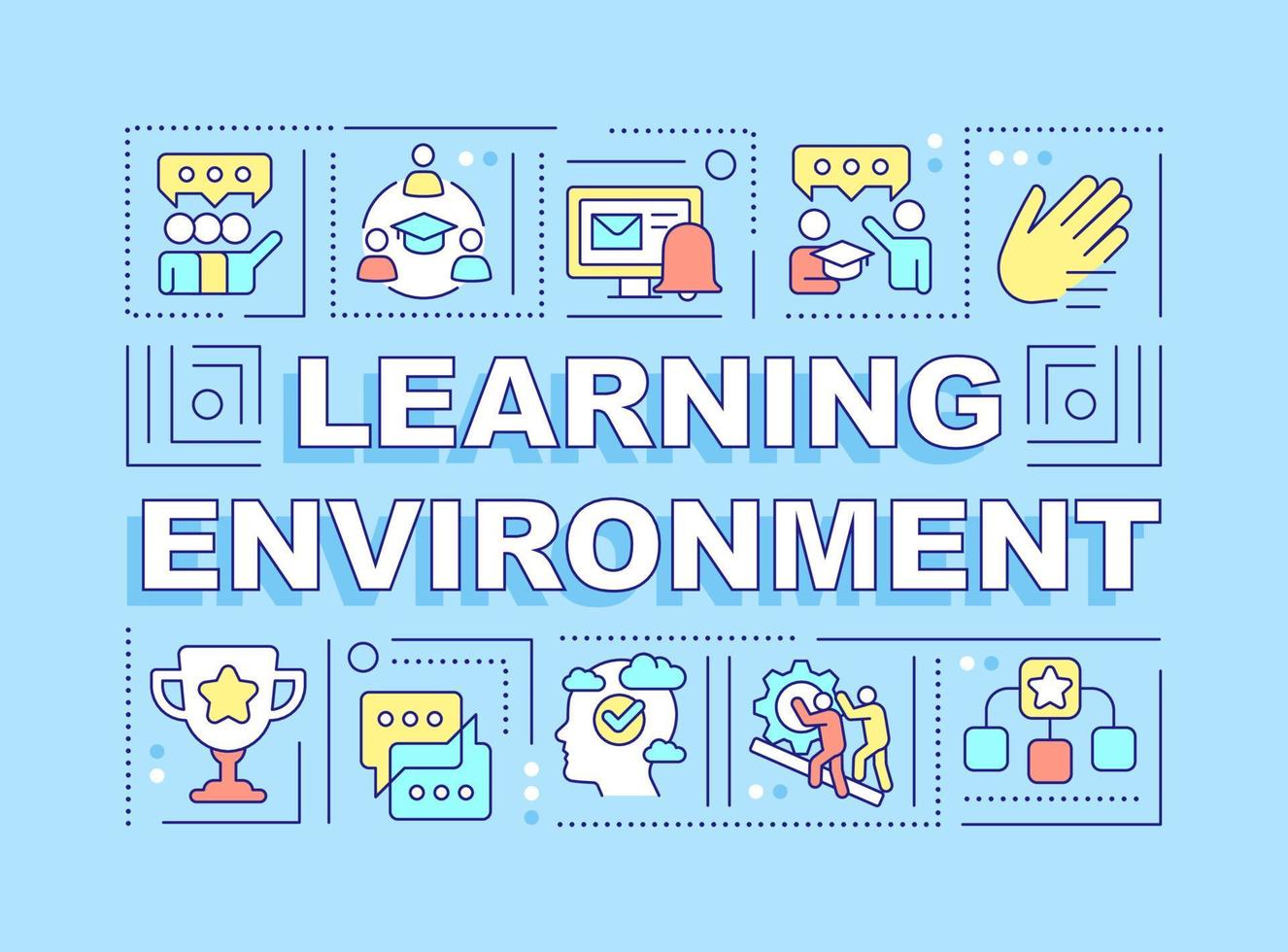 LEARNING
ENVIRONMENT