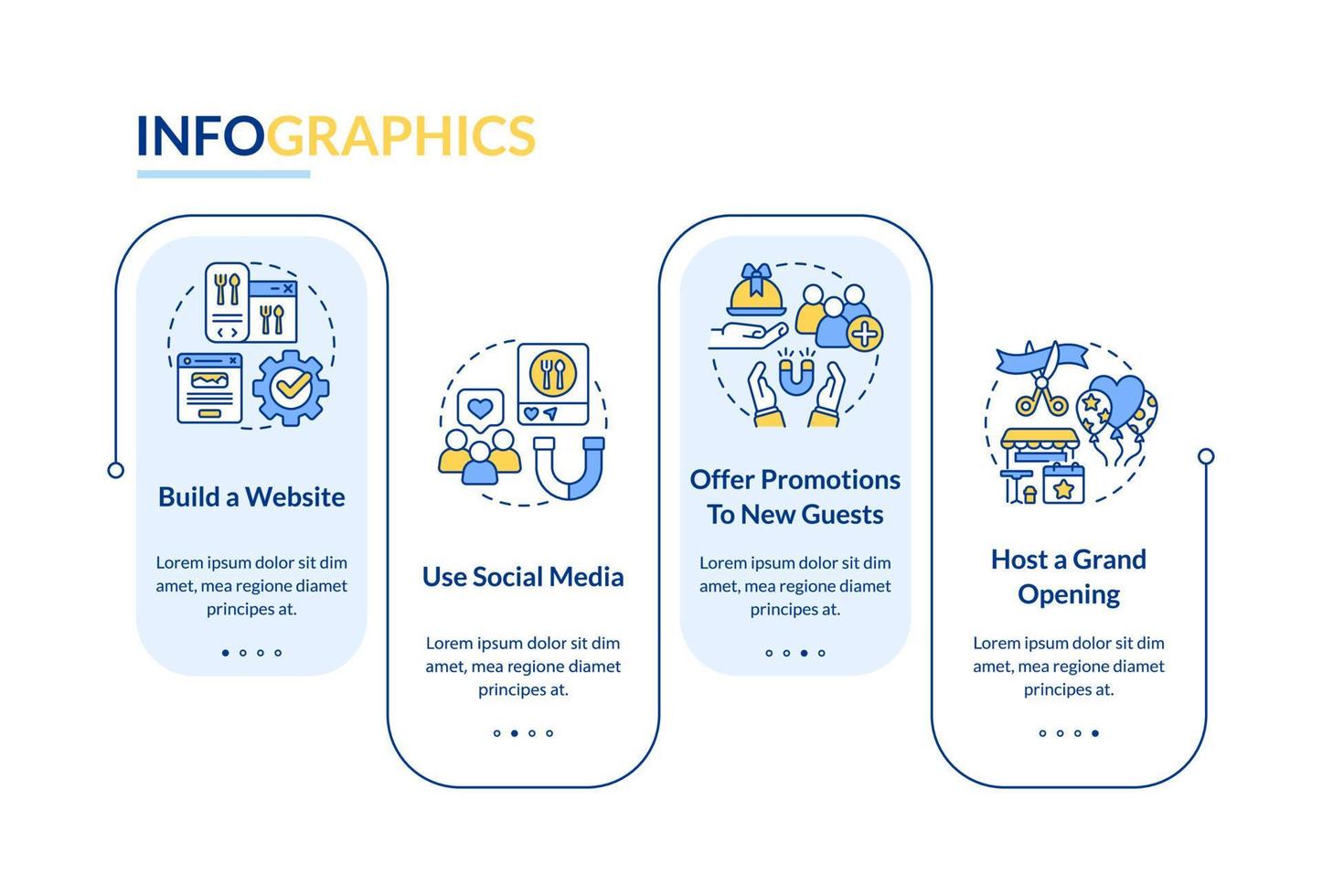 INFOGRAPHICS

Build a Website

Lorem ipsum dolor sit dim amet, mea regione diamet principes at.

Use Social Media

Lorem ipsum dolor sit dim amet, mea regione diamet principes at.

Offer Promotions To New Guests

Lorem ipsum dolor sit dim amet, mea regione diamet principes at.

Host a Grand Opening

Lorem ipsum dolor sit dim amet, mea regione diamet principes at.