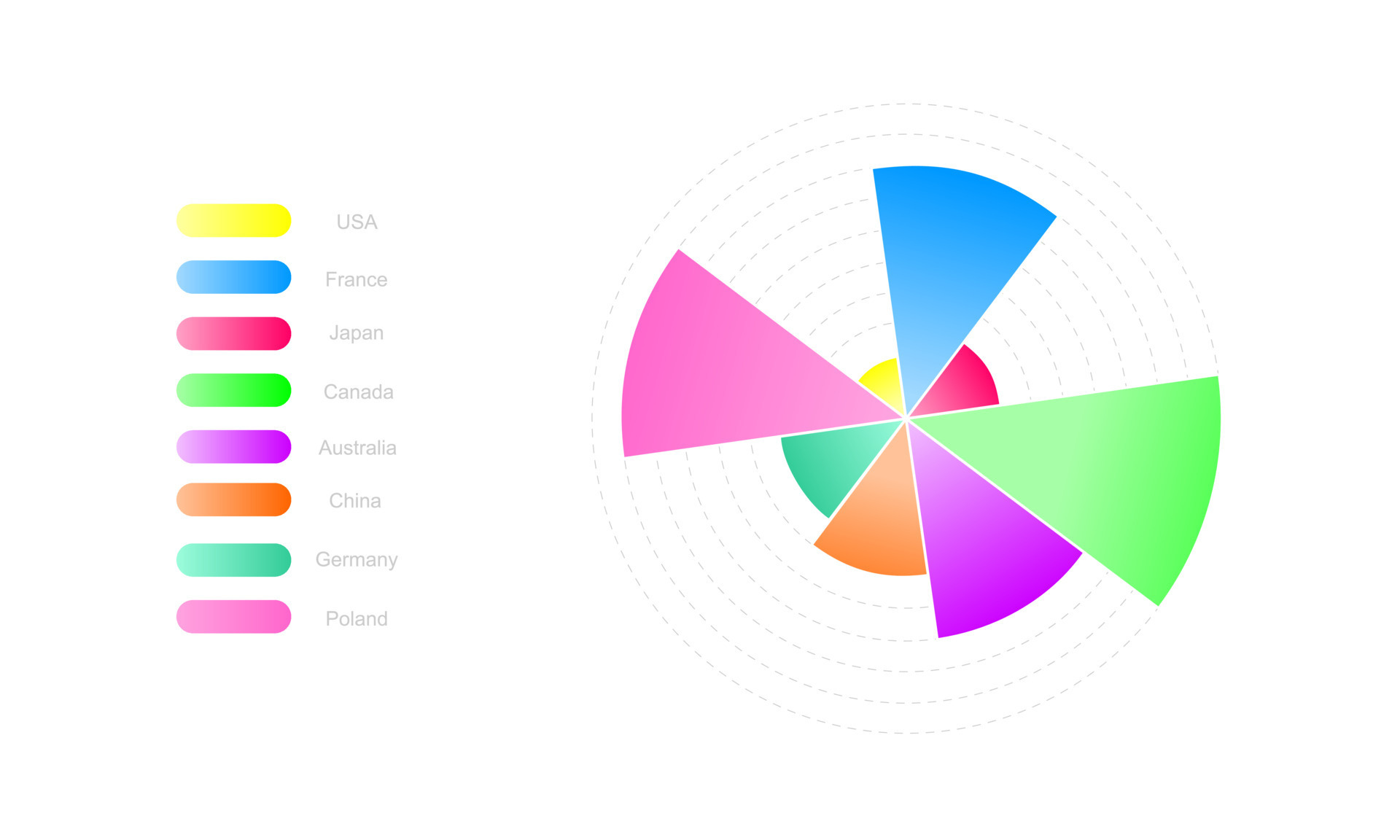 USA
France
Japan
Canada
Australia
China
Germany
Poland