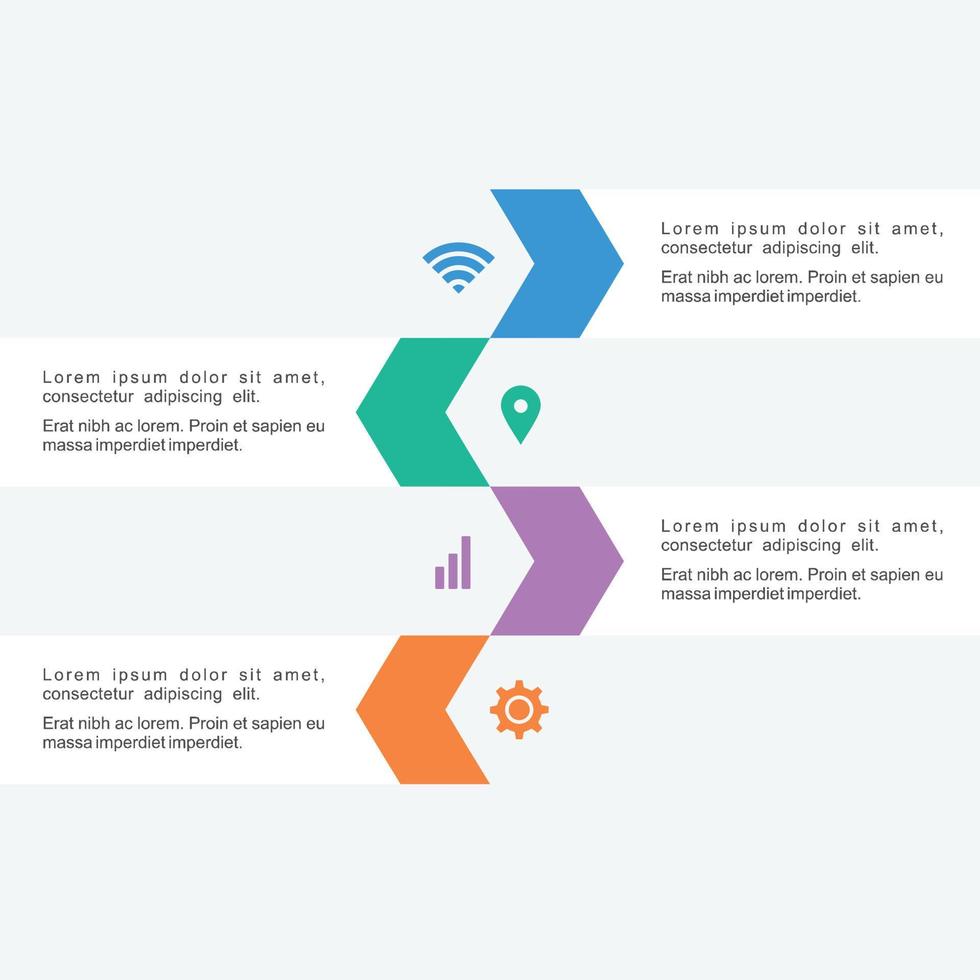 Lorem ipsum dolor sit amet, consectetur adipiscing elit.

Erat nibh ac lorem. Proin et sapien eu massa imperdiet imperdiet.

Lorem ipsum dolor sit amet, consectetur adipiscing elit.

Erat nibh ac lorem. Proin et sapien eu massa imperdiet imperdiet.

Lorem ipsum dolor sit amet, consectetur adipiscing elit.

Erat nibh ac lorem. Proin et sapien eu massa imperdiet imperdiet.

Lorem ipsum dolor sit amet, consectetur adipiscing elit.

Erat nibh ac lorem. Proin et sapien eu massa imperdiet imperdiet.