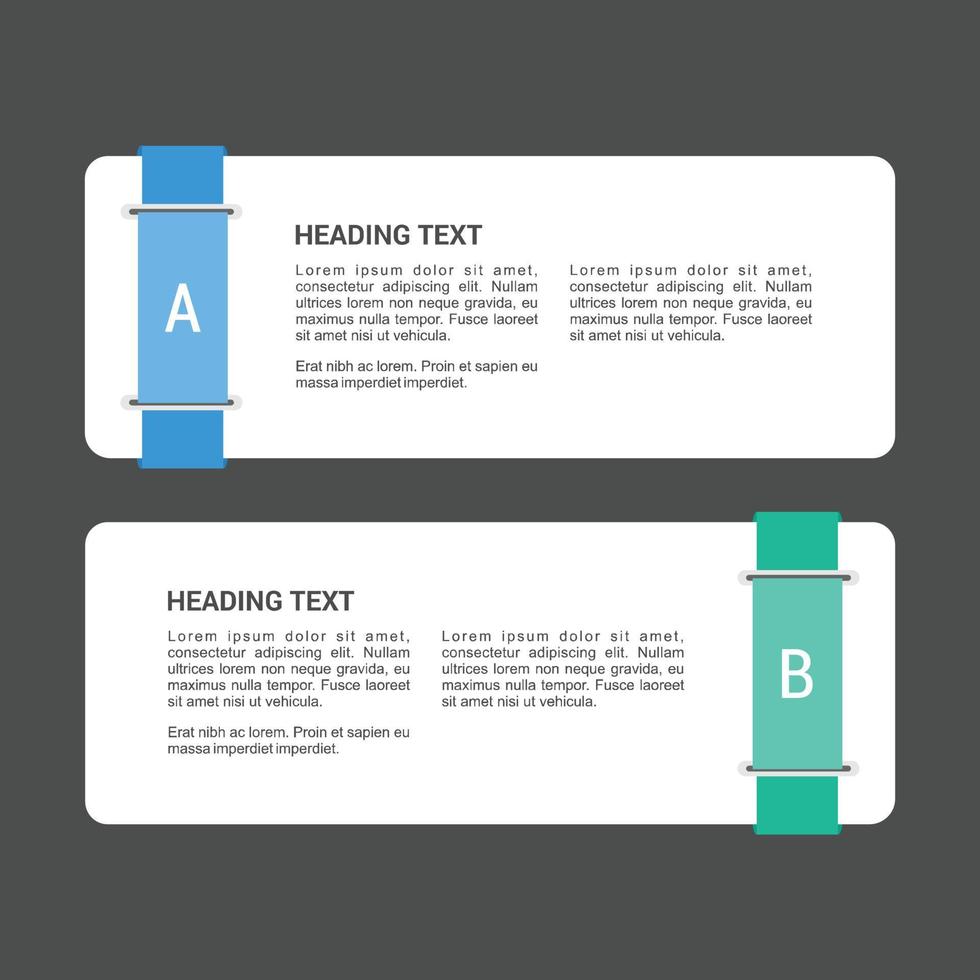 A

HEADING TEXT

Lorem ipsum dolor sit amet, consectetur adipiscing elit. Nullam ultrices lorem non neque gravida, eu maximus nulla tempor. Fusce laoreet sit amet nisi ut vehicula.

Erat nibh ac lorem. Proin et sapien eu massa imperdiet imperdiet.

Lorem ipsum dolor sit amet, consectetur adipiscing elit. Nullam ultrices lorem non neque gravida, eu maximus nulla tempor. Fusce laoreet sit amet nisi ut vehicula.

HEADING TEXT

Lorem ipsum dolor sit amet, consectetur adipiscing elit. Nullam ultrices lorem non neque gravida, eu maximus nulla tempor. Fusce laoreet sit amet nisi ut vehicula.

Erat nibh ac lorem. Proin et sapien eu massa imperdiet imperdiet.

Lorem ipsum dolor sit amet, consectetur adipiscing elit. Nullam ultrices lorem non neque gravida, eu maximus nulla tempor. Fusce laoreet sit amet nisi ut vehicula.

B